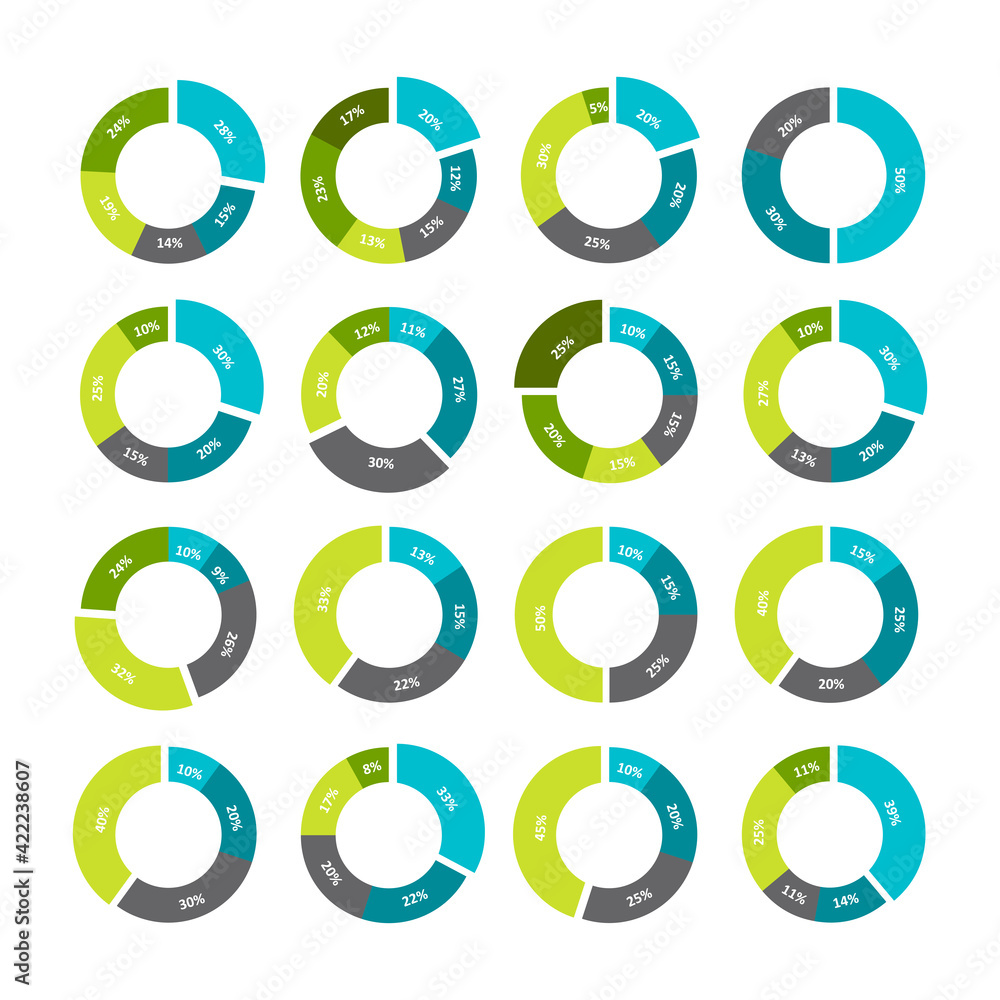 28%
15%
14%
19%
24%

20%
12%
15%
13%
23%
17%

20%
20%
25%
30%
5%

50%
30%
20%

30%
20%
15%
25%
10%

11%
27%
30%
20%
12%

10%
15%
15%
15%
20%
25%

30%
20%
13%
27%
10%

10%
9%
26%
32%
24%

13%
15%
22%
33%

10%
15%
25%
50%

15%
25%
20%
40%

10%
20%
30%
40%

33%
22%
20%
17%
8%

10%
20%
25%
45%

39%
14%
11%
25%
11%

Adobe Stock | #422238607