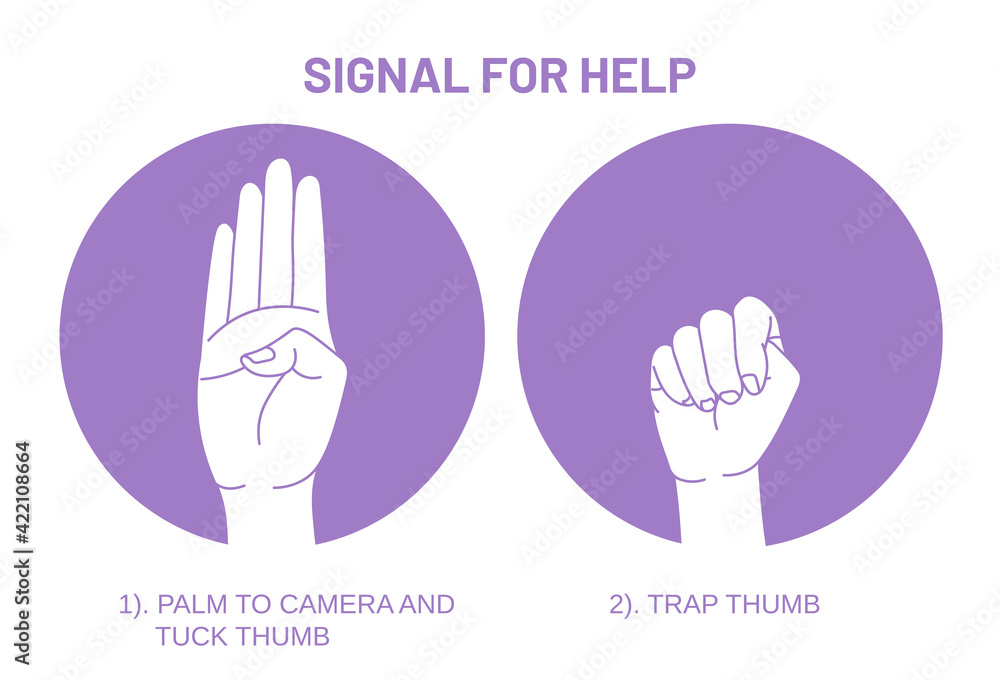 SIGNAL FOR HELP

1). PALM TO CAMERA AND TUCK THUMB

2). TRAP THUMB

Adobe Stock | #422108664