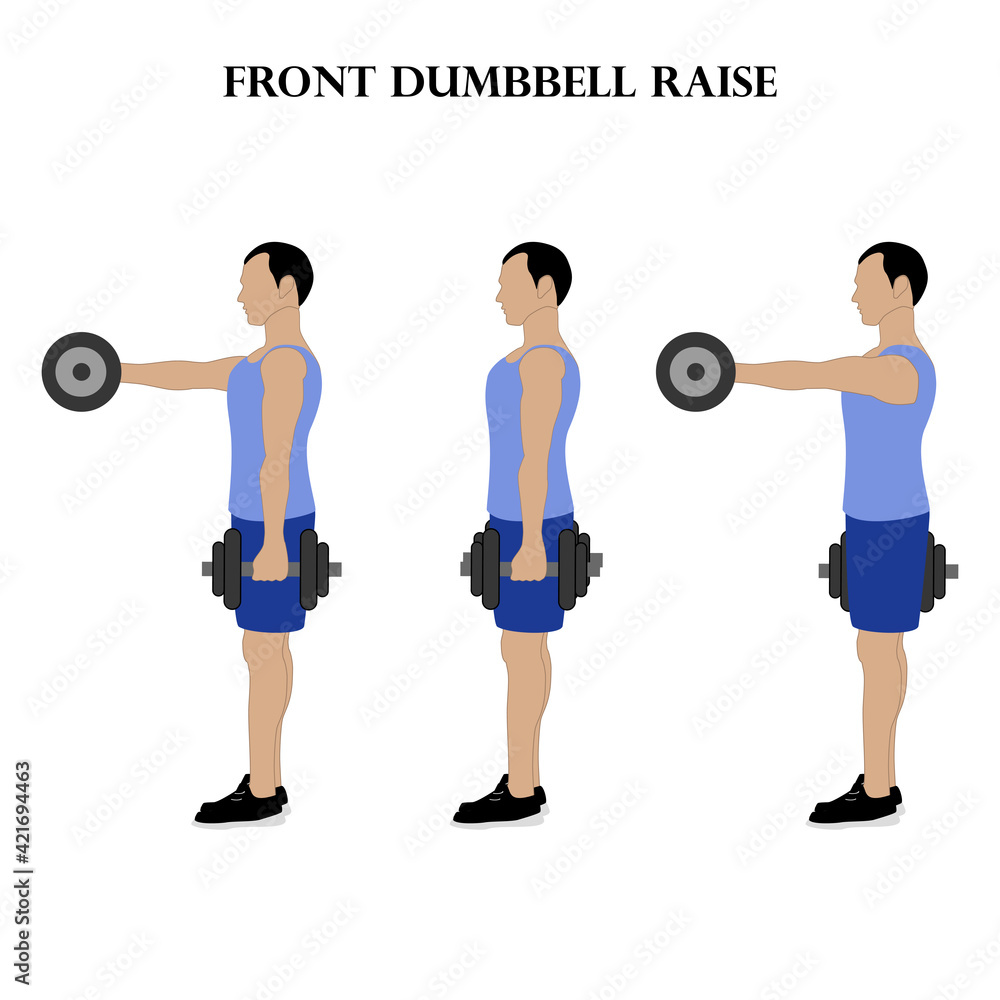 FRONT DUMBBELL RAISE

Adobe Stock | #421694463