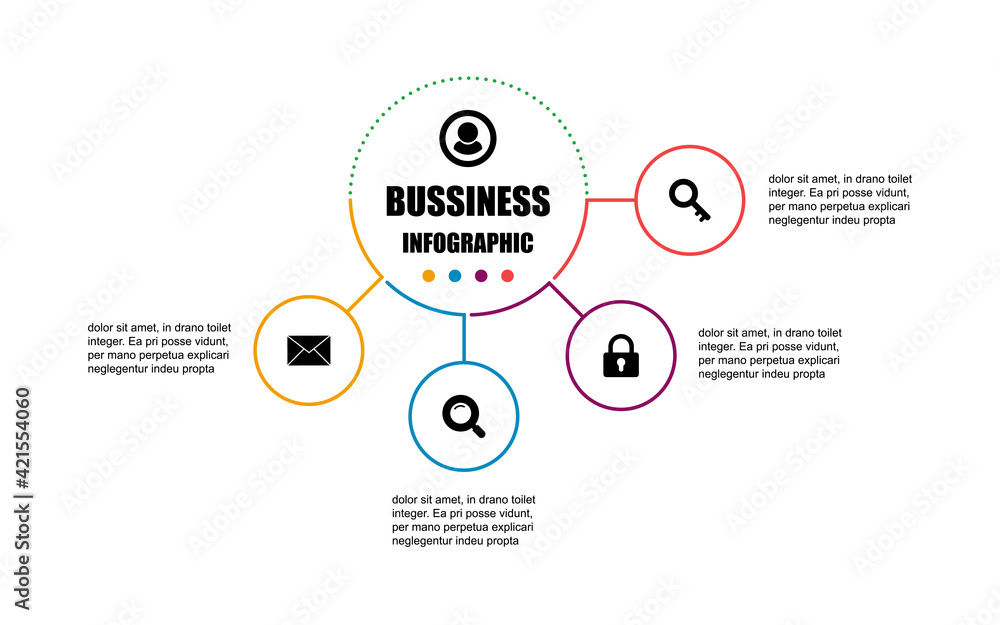 BUSSINESS
INFOGRAPHIC

dolor sit amet, in drano toilet integer. Ea pri posse vidunt, per mano perpetua explicari neglegentur indeu propta

dolor sit amet, in drano toilet integer. Ea pri posse vidunt, per mano perpetua explicari neglegentur indeu propta

dolor sit amet, in drano toilet integer. Ea pri posse vidunt, per mano perpetua explicari neglegentur indeu propta

dolor sit amet, in drano toilet integer. Ea pri posse vidunt, per mano perpetua explicari neglegentur indeu propta

Adobe Stock | #421554060