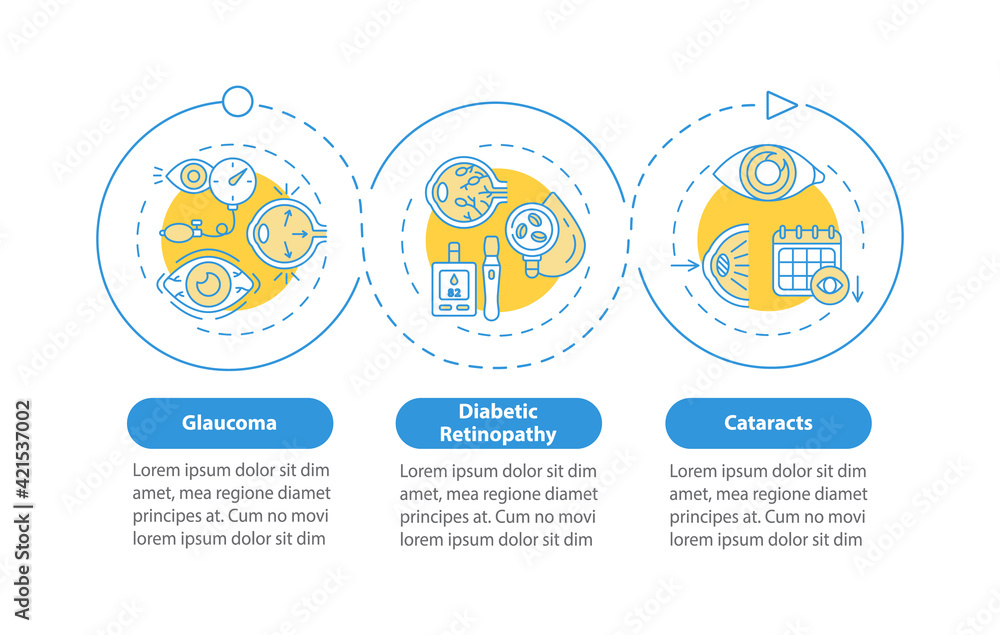 82

Glaucoma

Lorem ipsum dolor sit dim amet, mea regione diamet principes at. Cum no movi lorem ipsum dolor sit dim

Diabetic Retinopathy

Lorem ipsum dolor sit dim amet, mea regione diamet principes at. Cum no movi lorem ipsum dolor sit dim

Cataracts

Lorem ipsum dolor sit dim amet, mea regione diamet principes at. Cum no movi lorem ipsum dolor sit dim

Adobe Stock | #421537002