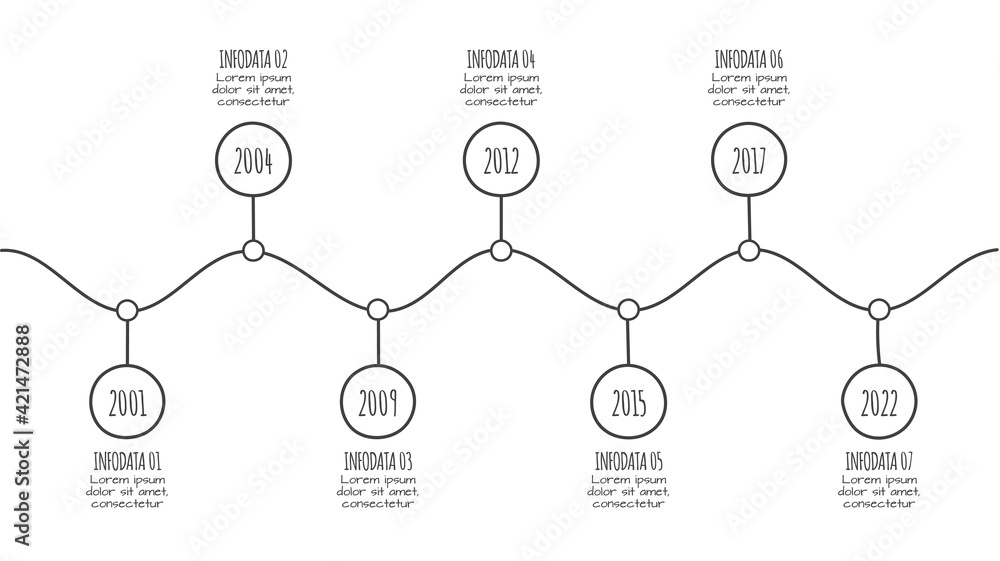 INFODATA 02
Lorem ipsum dolor sit amet, consectetur

2004

INFODATA 04
Lorem ipsum dolor sit amet, consectetur

2012

INFODATA 06
Lorem ipsum dolor sit amet, consectetur

2017

2001

INFODATA 01
Lorem ipsum dolor sit amet, consectetur

2009

INFODATA 03
Lorem ipsum dolor sit amet, consectetur

2015

INFODATA 05
Lorem ipsum dolor sit amet, consectetur

2022

INFODATA 07
Lorem ipsum dolor sit amet, consectetur

Adobe Stock | #421472888