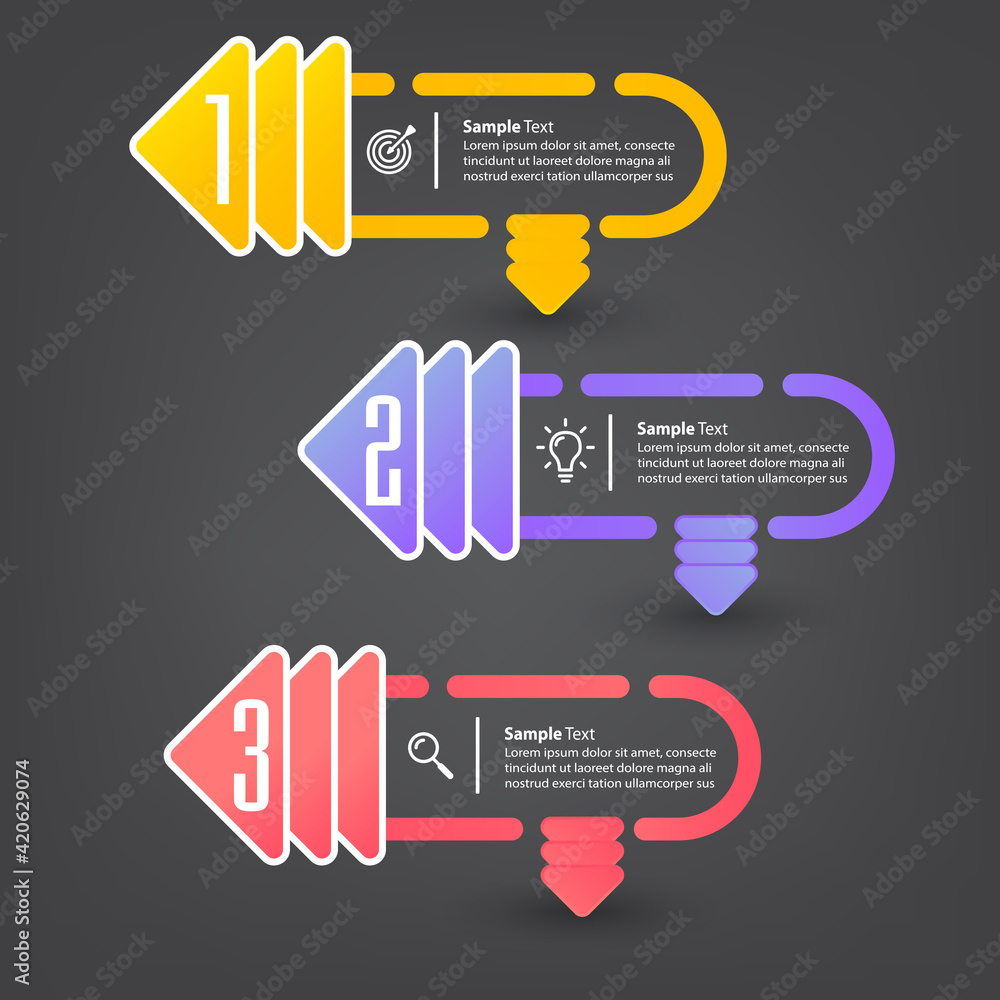 1

Sample Text
Lorem ipsum dolor sit amet, consecte tincidunt ut laoreet dolore magna ali nostrud exerci tation ullamcorper sus

2

Sample Text
Lorem ipsum dolor sit amet, consecte tincidunt ut laoreet dolore magna ali nostrud exerci tation ullamcorper sus

3

Sample Text
Lorem ipsum dolor sit amet, consecte tincidunt ut laoreet dolore magna ali nostrud exerci tation ullamcorper sus

Adobe Stock | #420629074