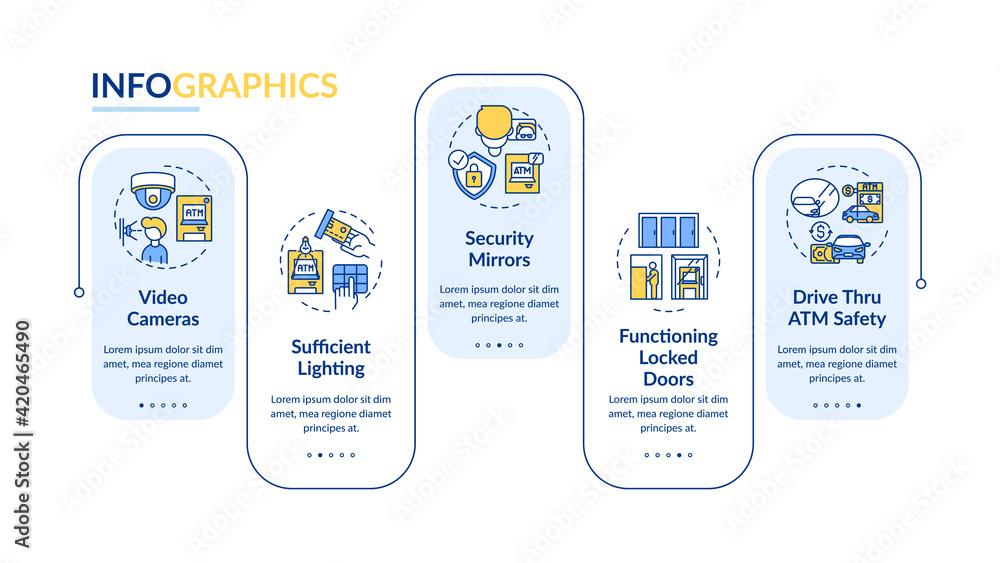 INFOGRAPHICS

ATM

Video Cameras

Lorem ipsum dolor sit dim amet, mea regione diamet principes at.

ATM

Sufficient Lighting

Lorem ipsum dolor sit dim amet, mea regione diamet principes at.

ATM

Security Mirrors

Lorem ipsum dolor sit dim amet, mea regione diamet principes at.

Functioning Locked Doors

Lorem ipsum dolor sit dim amet, mea regione diamet principes at.

ATM

Drive Thru ATM Safety

Lorem ipsum dolor sit dim amet, mea regione diamet principes at.

Adobe Stock | #420465490