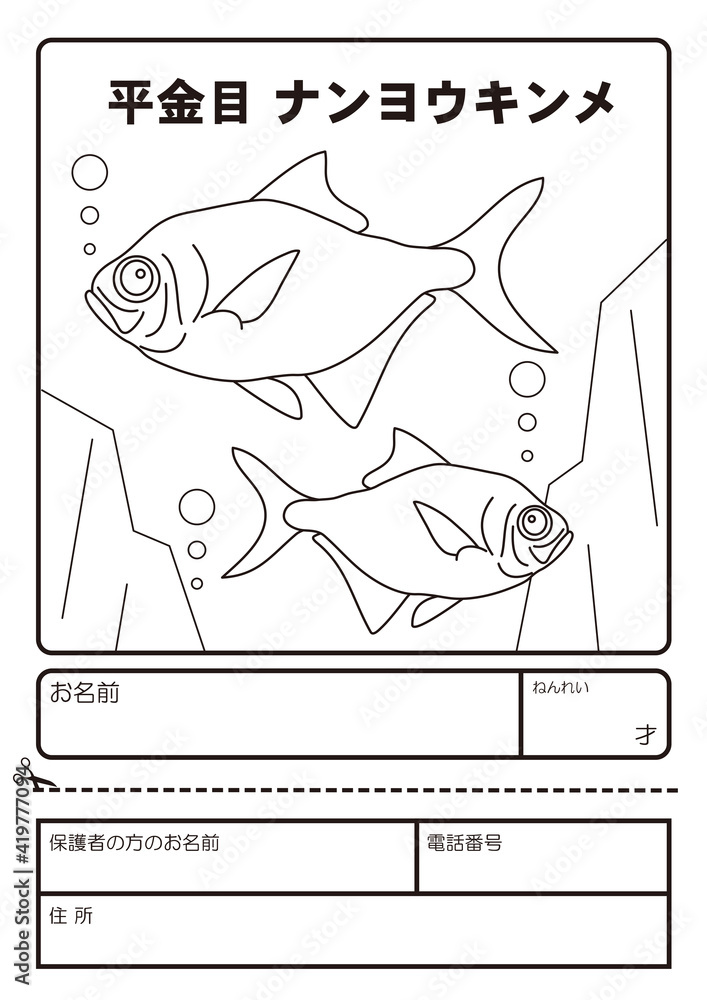 平金目 ナンヨウキンメ

お名前

ねんれい

才

保護者の方のお名前

電話番号

住 所

Adobe Stock | #419777094