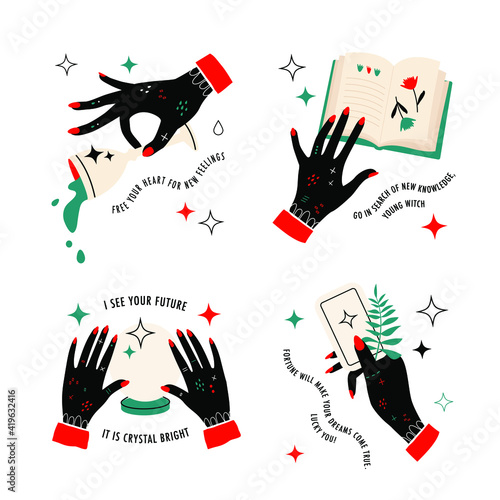 FREE YOUR HEART FOR NEW FEELINGS

GO IN SEARCH OF NEW KNOWLEDGE, YOUNG WITCH

I SEE YOUR FUTURE

IT IS CRYSTAL BRIGHT

FORTUNE WILL MAKE YOUR DREAMS COME TRUE. LUCKY YOU!

Adobe Stock

Adobe Stock | #419632416