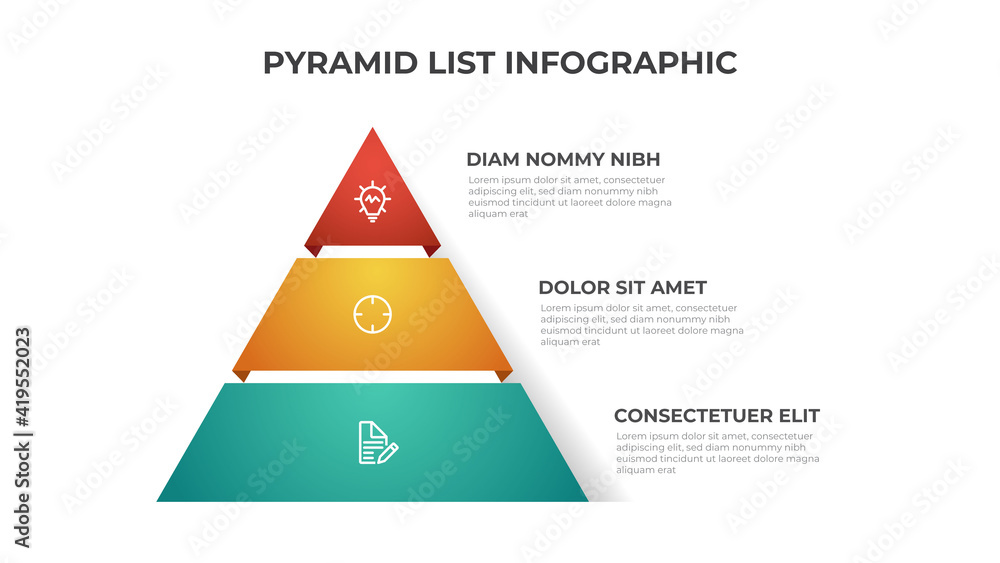 PYRAMID LIST INFOGRAPHIC

DIAM NOMMY NIBH
Lorem ipsum dolor sit amet, consectetuer adipiscing elit, sed diam nonummy nibh euismod tincidunt ut laoreet dolore magna aliquam erat

DOLOR SIT AMET
Lorem ipsum dolor sit amet, consectetuer adipiscing elit, sed diam nonummy nibh euismod tincidunt ut laoreet dolore magna aliquam erat

CONSECTETUER ELIT
Lorem ipsum dolor sit amet, consectetuer adipiscing elit, sed diam nonummy nibh euismod tincidunt ut laoreet dolore magna aliquam erat

Adobe Stock | #419552023