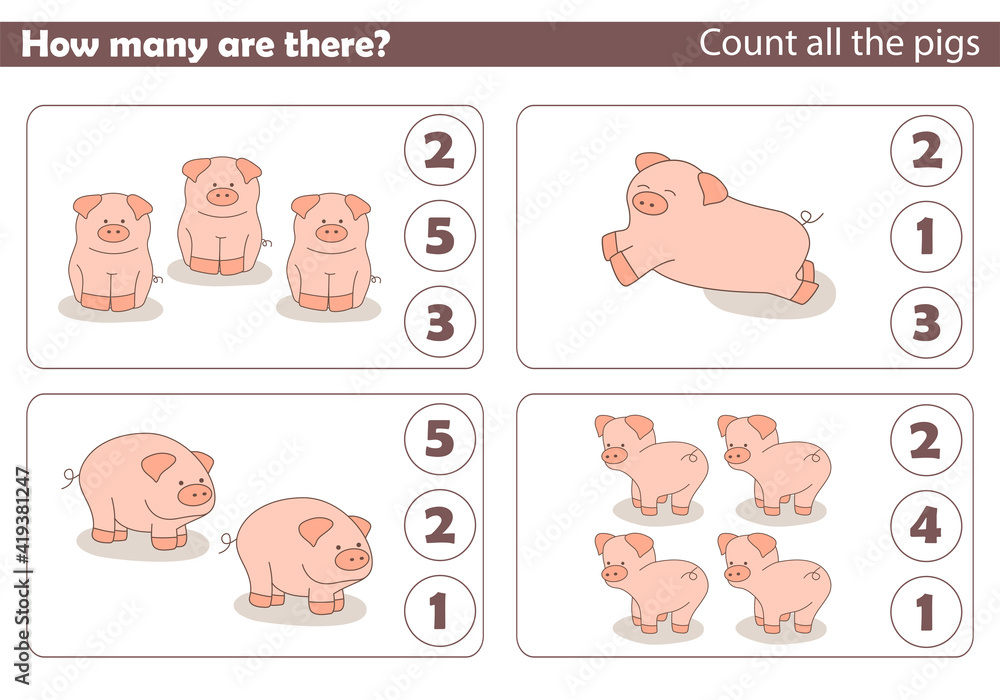 How many are there?
Count all the pigs

2
5
3

2
1
3

5
2
1

2
4
1

Adobe Stock | #419381247