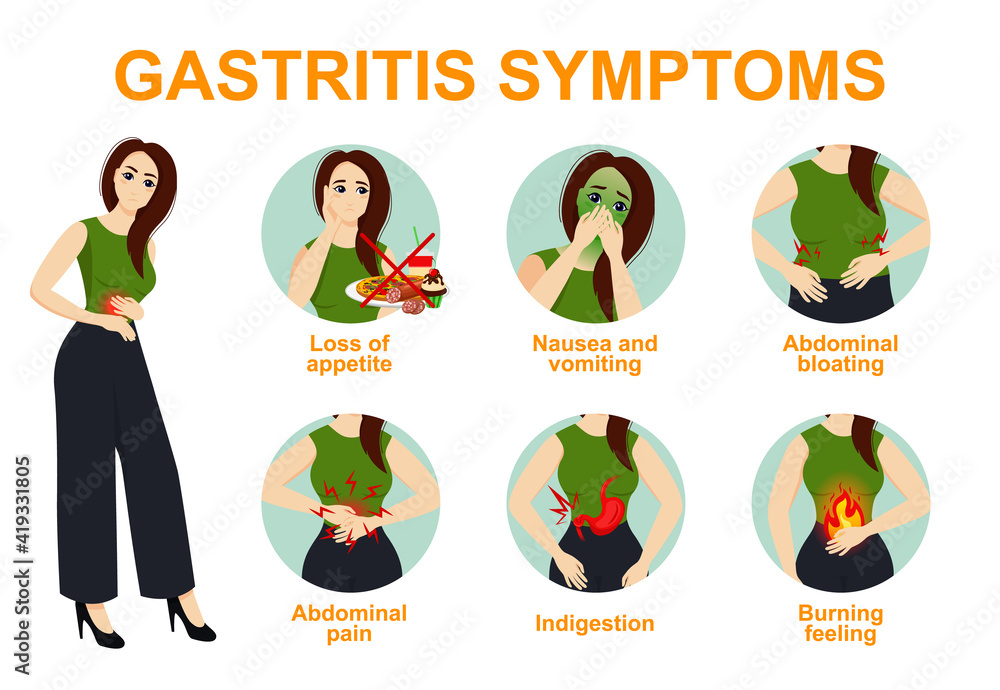 GASTRITIS SYMPTOMS

Loss of appetite

Nausea and vomiting

Abdominal bloating

Abdominal pain

Indigestion

Burning feeling

Adobe Stock | #419331805