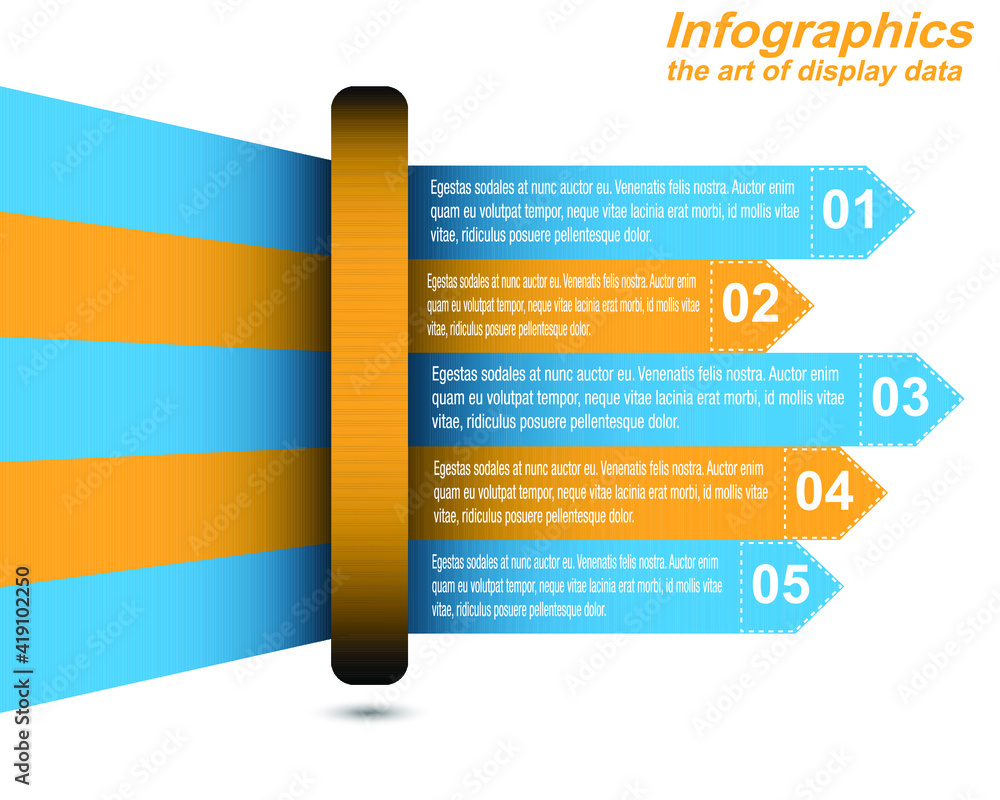 Infographics
the art of display data

Egestas sodales at nunc auctor eu. Venenatis felis nostra. Auctor enim quam eu volutpat tempor, neque vitae lacinia erat morbi, id mollis vitae vitae, ridiculus posuere pellentesque dolor.
01

Egestas sodales at nunc auctor eu. Venenatis felis nostra. Auctor enim quam eu volutpat tempor, neque vitae lacinia erat morbi, id mollis vitae vitae, ridiculus posuere pellentesque dolor.
02

Egestas sodales at nunc auctor eu. Venenatis felis nostra. Auctor enim quam eu volutpat tempor, neque vitae lacinia erat morbi, id mollis vitae vitae, ridiculus posuere pellentesque dolor.
03

Egestas sodales at nunc auctor eu. Venenatis felis nostra. Auctor enim quam eu volutpat tempor, neque vitae lacinia erat morbi, id mollis vitae vitae, ridiculus posuere pellentesque dolor.
04

Egestas sodales at nunc auctor eu. Venenatis felis nostra. Auctor enim quam eu volutpat tempor, neque vitae lacinia erat morbi, id mollis vitae vitae, ridiculus posuere pellentesque dolor.
05

Adobe Stock | #419102250