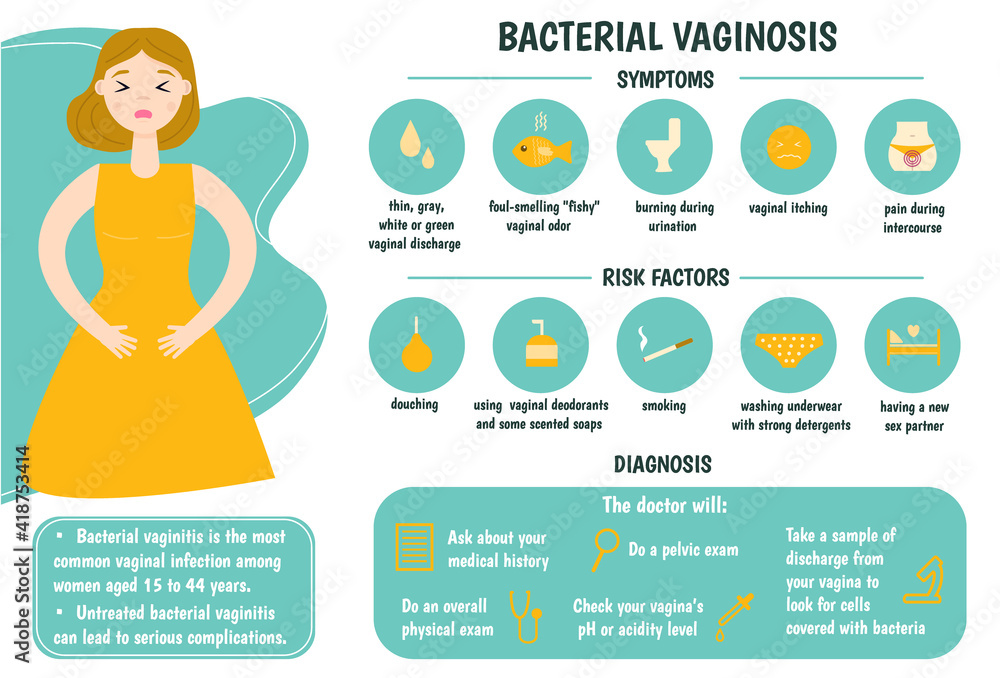 BACTERIAL VAGINOSIS

SYMPTOMS

thin, gray, white or green vaginal discharge

foul-smelling "fishy" vaginal odor

burning during urination

vaginal itching

pain during intercourse

RISK FACTORS

douching

using vaginal deodorants and some scented soaps

smoking

washing underwear with strong detergents

having a new sex partner

DIAGNOSIS

The doctor will:

Ask about your medical history

Do a pelvic exam

Take a sample of discharge from your vagina to look for cells covered with bacteria

Do an overall physical exam

Check your vagina's pH or acidity level

▪ Bacterial vaginitis is the most common vaginal infection among women aged 15 to 44 years.

▪ Untreated bacterial vaginitis can lead to serious complications.

Adobe Stock | #418753414