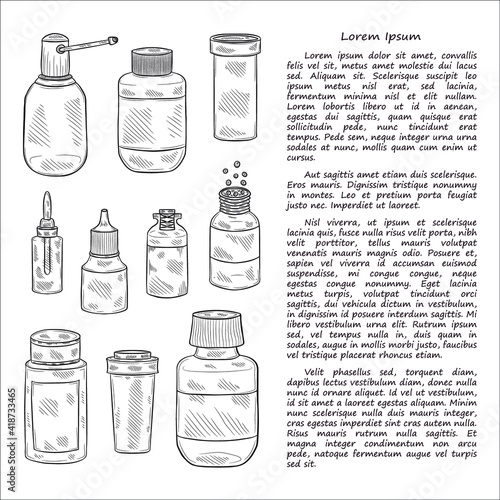 Lorem Ipsum

Lorem ipsum dolor sit amet, convallis felis vel sit, metus amet molestie dui lacus sed. Aliquam sit. Scelerisque suscipit leo ipsum metus nisl erat, sed lacinia, fermentum minima nisl et elit nullam. Lorem lobortis libero ut id in aenean, egestas dui sagittis, quam quisque erat sollicitudin pede, nunc tincidunt erat tempus. Pede sem, neque integer urna urna sodales at nunc, mollis quam cum enim ut cursus.

Aut sagittis amet etiam duis scelerisque. Eros mauris. Dignissim tristique nonummy in montes. Leo et pretium porta feugiat justo nec. Imperdiet ut laoreet.

Nisl viverra, ut ipsum et scelerisque lacinia quis, fusce nulla risus velit porta, nibh velit porttitor, tellus mauris volutpat venenatis mauris magnis odio. Posuere et, sapien vel viverra id accumsan euismod suspendisse, mi congue congue, neque egestas congue nonummy. Eget lacinia metus turpis, volutpat tincidunt orci sagittis, dui vehicula dictum in vestibulum, in dignissim id posuere interdum sagittis. Mi libero vestibulum urna elit. Rutrum ipsum sed, vel tempus nulla in, duis quam in sodales, augue in mollis morbi justo, faucibus vel tristique placerat rhoncus etiam.

Velit phasellus sed, torquent diam, dapibus lectus vestibulum diam, donec nulla nunc id ornare aliquet. Id vel ut vestibulum, id sit amet a laoreet egestas aliquam. Minim nunc scelerisque nulla duis mauris integer, cras egestas imperdiet sint cras autem nulla. Risus mauris rutrum nulla sagittis. Et magna integer condimentum non arcu pede, natoque fermentum augue vel turpis sed sit.

Adobe Stock | #418733465