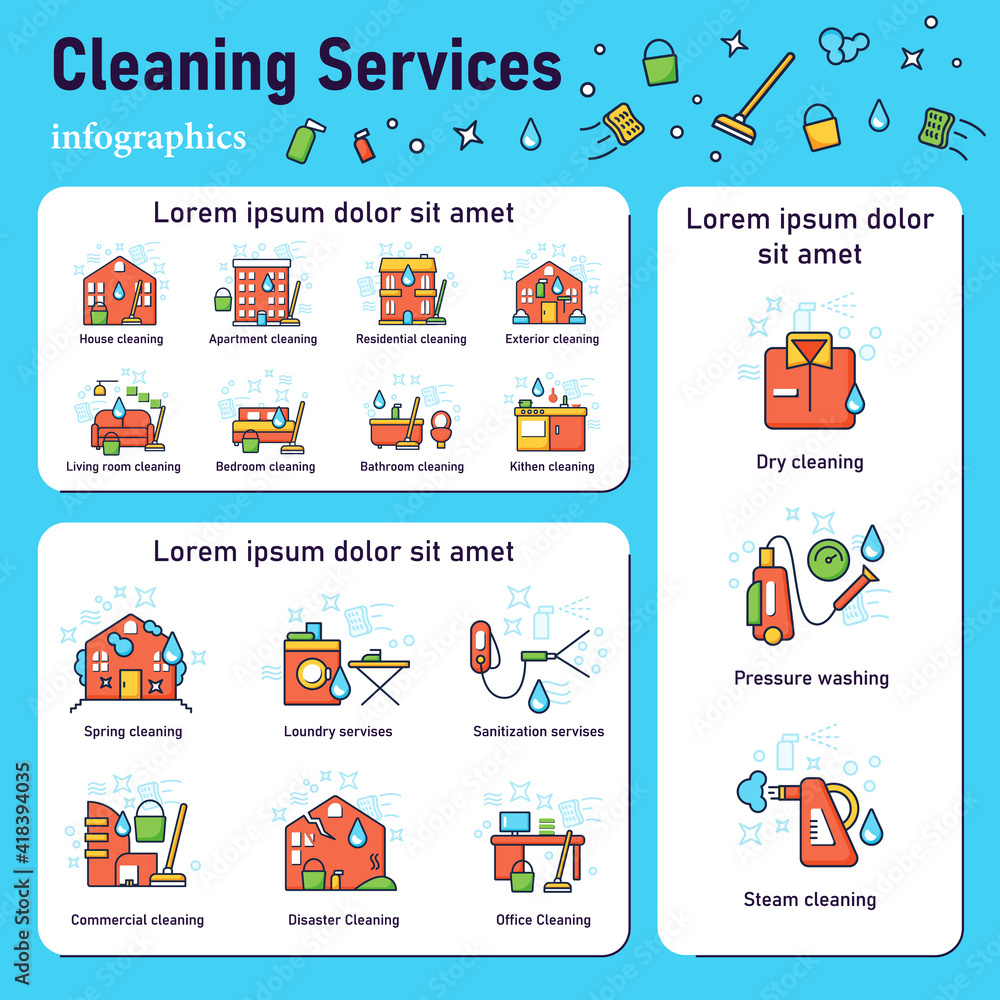 Cleaning Services

infographics

Lorem ipsum dolor sit amet

House cleaning
Apartment cleaning
Residential cleaning
Exterior cleaning
Living room cleaning
Bedroom cleaning
Bathroom cleaning
Kithen cleaning

Lorem ipsum dolor sit amet

Spring cleaning
Loundry servises
Sanitization servises
Commercial cleaning
Disaster Cleaning
Office Cleaning

Lorem ipsum dolor sit amet

Dry cleaning
Pressure washing
Steam cleaning

Adobe Stock | #418394035