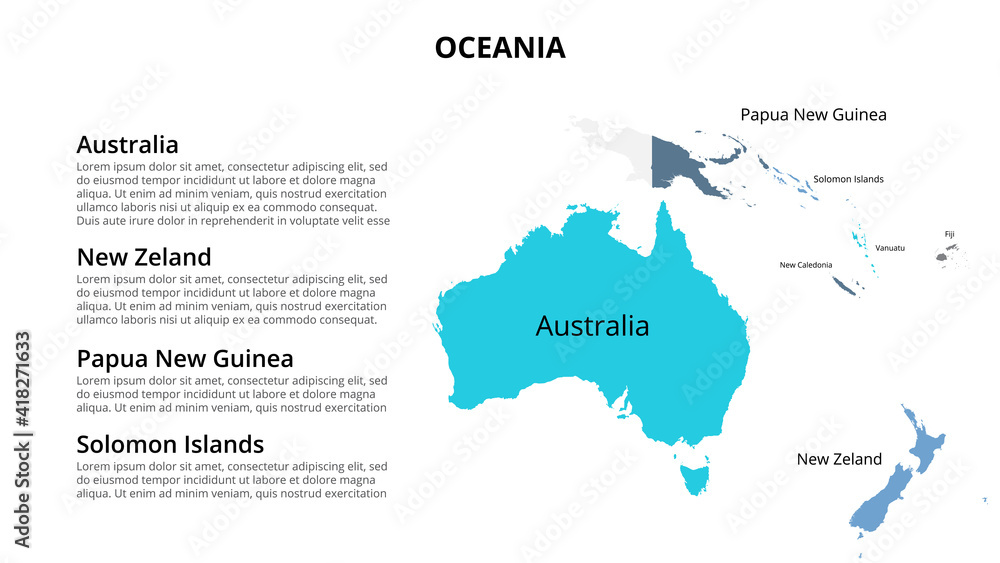 OCEANIA

Australia
Lorem ipsum dolor sit amet, consectetur adipiscing elit, sed do eiusmod tempor incididunt ut labore et dolore magna aliqua. Ut enim ad minim veniam, quis nostrud exercitation ullamco laboris nisi ut aliquip ex ea commodo consequat. Duis aute irure dolor in reprehenderit in voluptate velit esse

New Zeland
Lorem ipsum dolor sit amet, consectetur adipiscing elit, sed do eiusmod tempor incididunt ut labore et dolore magna aliqua. Ut enim ad minim veniam, quis nostrud exercitation ullamco laboris nisi ut aliquip ex ea commodo consequat.

Papua New Guinea
Lorem ipsum dolor sit amet, consectetur adipiscing elit, sed do eiusmod tempor incididunt ut labore et dolore magna aliqua. Ut enim ad minim veniam, quis nostrud exercitation

Solomon Islands
Lorem ipsum dolor sit amet, consectetur adipiscing elit, sed do eiusmod tempor incididunt ut labore et dolore magna aliqua. Ut enim ad minim veniam, quis nostrud exercitation

Papua New Guinea
Solomon Islands
Fiji
Vanuatu
New Caledonia
Australia
New Zeland

Adobe Stock | #418271633