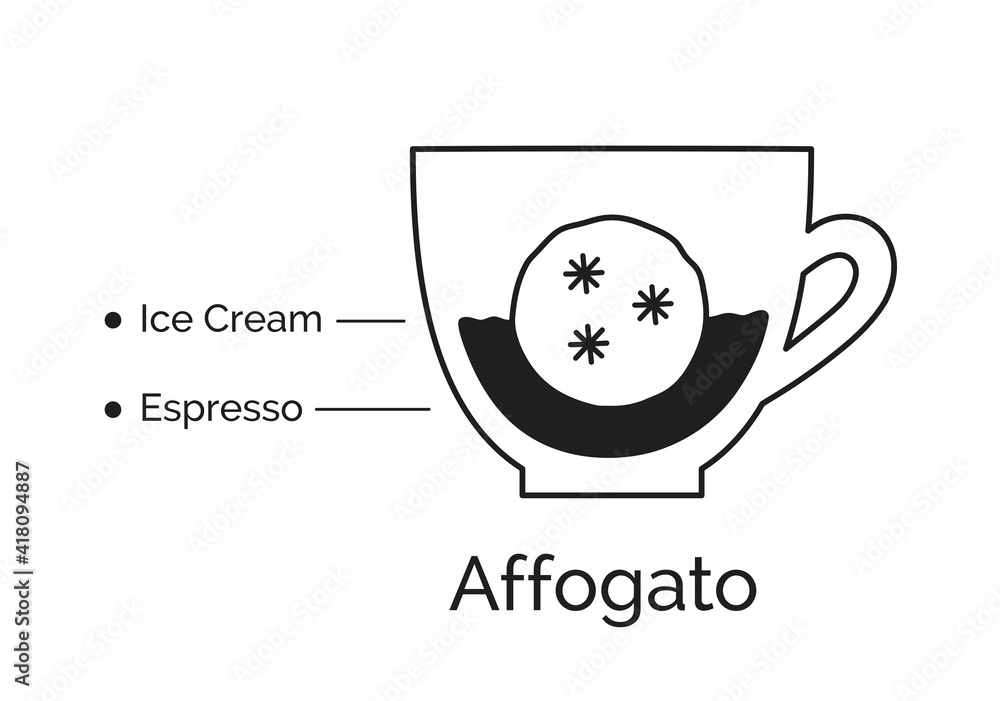 Ice Cream

Espresso

Affogato

Adobe Stock | #418094887