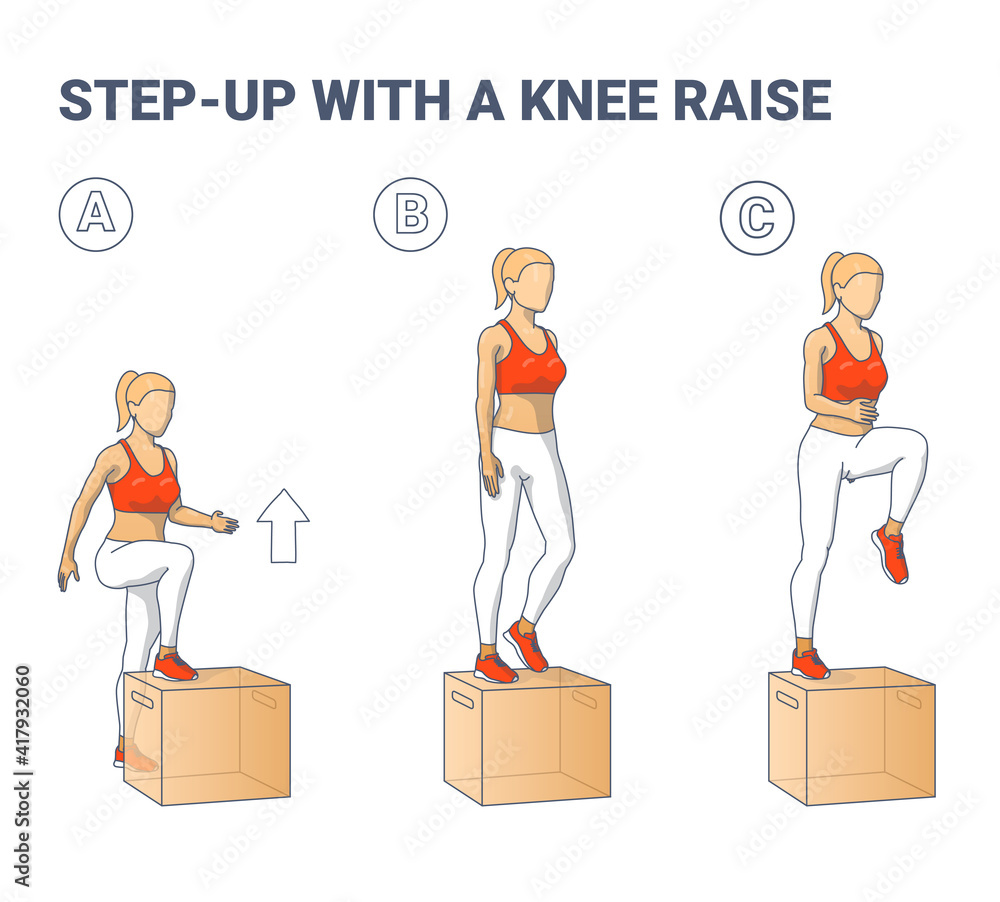 STEP-UP WITH A KNEE RAISE

A

B

C

Adobe Stock | #417932060