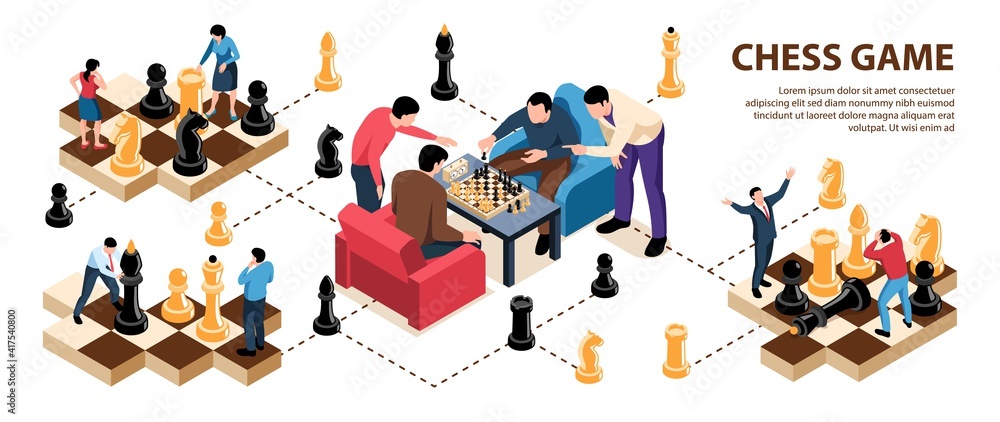 CHESS GAME

Lorem ipsum dolor sit amet consectetuer adipiscing elit sed diam nonummy nibh euismod tincidunt ut laoreet dolore magna aliquam erat volutpat. Ut wisi enim ad

#417540800