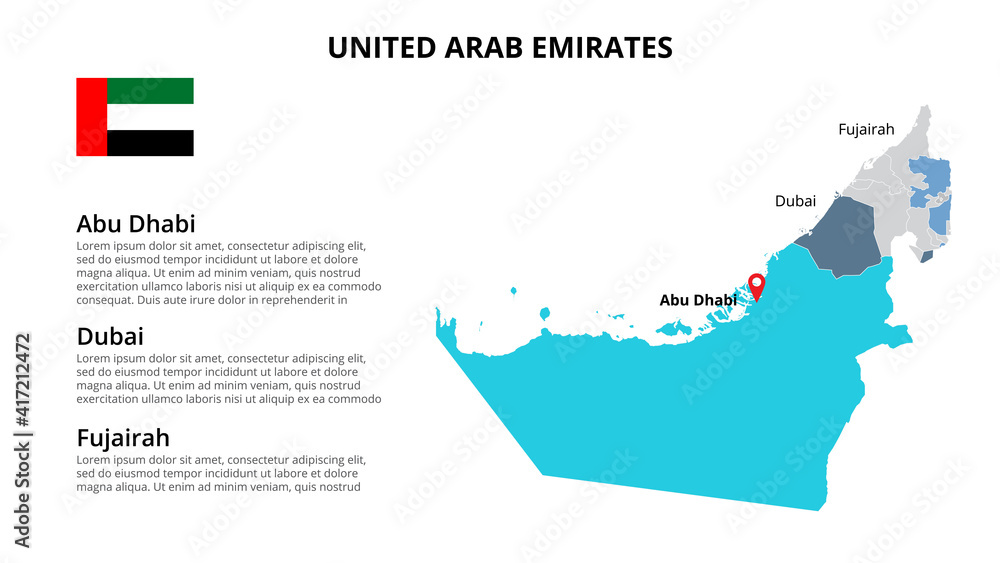 UNITED ARAB EMIRATES

Abu Dhabi
Lorem ipsum dolor sit amet, consectetur adipiscing elit, sed do eiusmod tempor incididunt ut labore et dolore magna aliqua. Ut enim ad minim veniam, quis nostrud exercitation ullamco laboris nisi ut aliquip ex ea commodo consequat. Duis aute irure dolor in reprehenderit in

Dubai
Lorem ipsum dolor sit amet, consectetur adipiscing elit, sed do eiusmod tempor incididunt ut labore et dolore magna aliqua. Ut enim ad minim veniam, quis nostrud exercitation ullamco laboris nisi ut aliquip ex ea commodo

Fujairah
Lorem ipsum dolor sit amet, consectetur adipiscing elit, sed do eiusmod tempor incididunt ut labore et dolore magna aliqua. Ut enim ad minim veniam, quis nostrud

Fujairah
Dubai
Abu Dhabi

Adobe Stock | #417212472