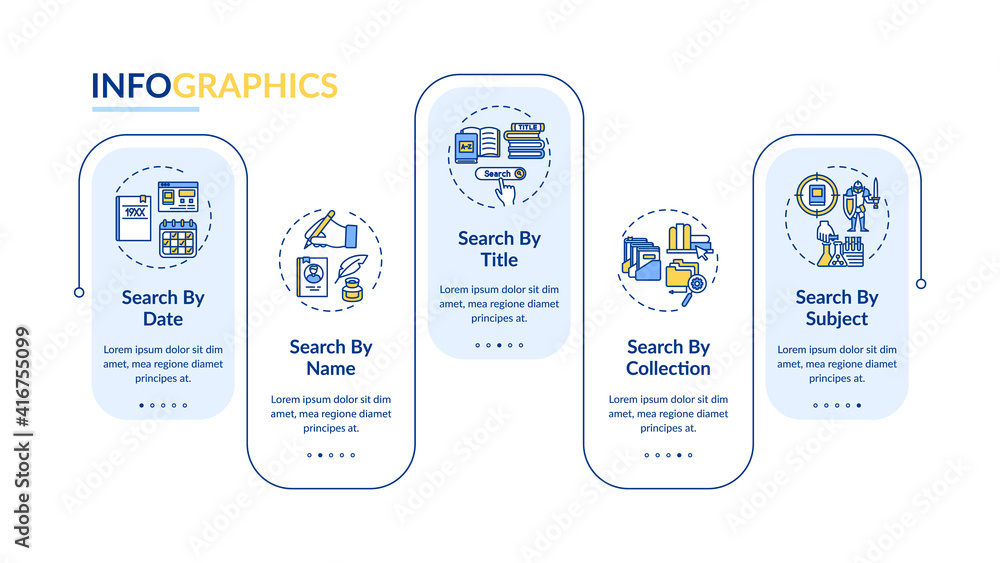 INFOGRAPHICS

19XX

Search By Date

Lorem ipsum dolor sit dim amet, mea regione diamet principes at.

Search By Name

Lorem ipsum dolor sit dim amet, mea regione diamet principes at.

A-Z

TITLE

Search

Search By Title

Lorem ipsum dolor sit dim amet, mea regione diamet principes at.

Search By Collection

Lorem ipsum dolor sit dim amet, mea regione diamet principes at.

Search By Subject

Lorem ipsum dolor sit dim amet, mea regione diamet principes at.

Adobe Stock | #416755099