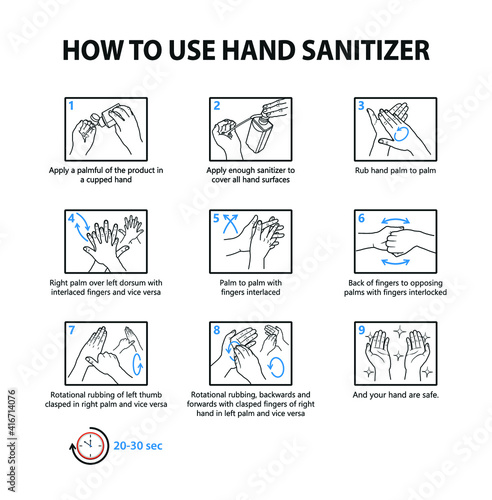 HOW TO USE HAND SANITIZER

1
Apply a palmful of the product in a cupped hand

2
Apply enough sanitizer to cover all hand surfaces

3
Rub hand palm to palm

4
Right palm over left dorsum with interlaced fingers and vice versa

5
Palm to palm with fingers interlaced

6
Back of fingers to opposing palms with fingers interlocked

7
Rotational rubbing of left thumb clasped in right palm and vice versa

8
Rotational rubbing, backwards and forwards with clasped fingers of right hand in left palm and vice versa

9
And your hand are safe.

20-30 sec

Adobe Stock | #416714076