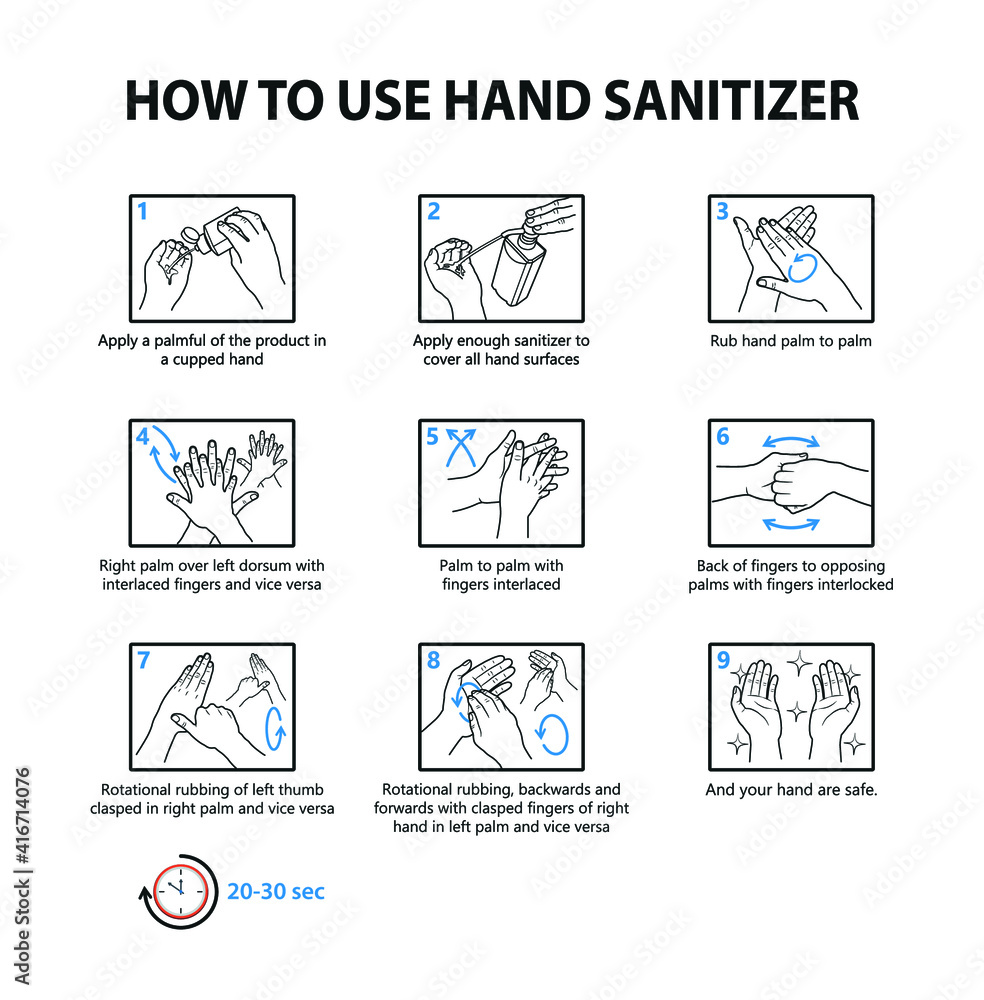 HOW TO USE HAND SANITIZER

1
Apply a palmful of the product in a cupped hand

2
Apply enough sanitizer to cover all hand surfaces

3
Rub hand palm to palm

4
Right palm over left dorsum with interlaced fingers and vice versa

5
Palm to palm with fingers interlaced

6
Back of fingers to opposing palms with fingers interlocked

7
Rotational rubbing of left thumb clasped in right palm and vice versa

8
Rotational rubbing, backwards and forwards with clasped fingers of right hand in left palm and vice versa

9
And your hand are safe.

20-30 sec

Adobe Stock | #416714076