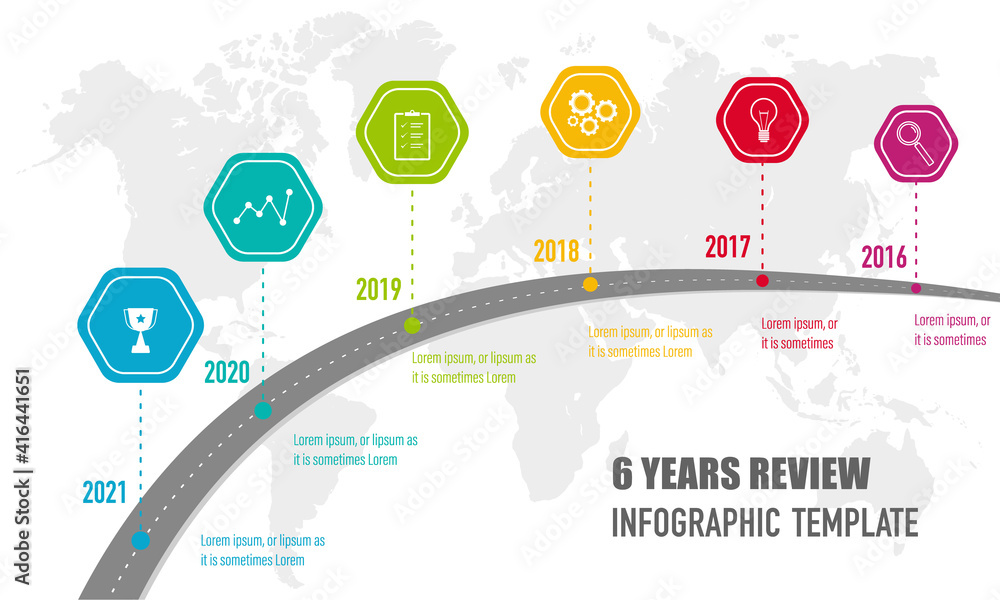 2021

Lorem ipsum, or lipsum as it is sometimes Lorem

2020

Lorem ipsum, or lipsum as it is sometimes Lorem

2019

Lorem ipsum, or lipsum as it is sometimes Lorem

2018

Lorem ipsum, or lipsum as it is sometimes Lorem

2017

Lorem ipsum, or it is sometimes

2016

Lorem ipsum, or it is sometimes

6 YEARS REVIEW
INFOGRAPHIC TEMPLATE

Adobe Stock | #416441651