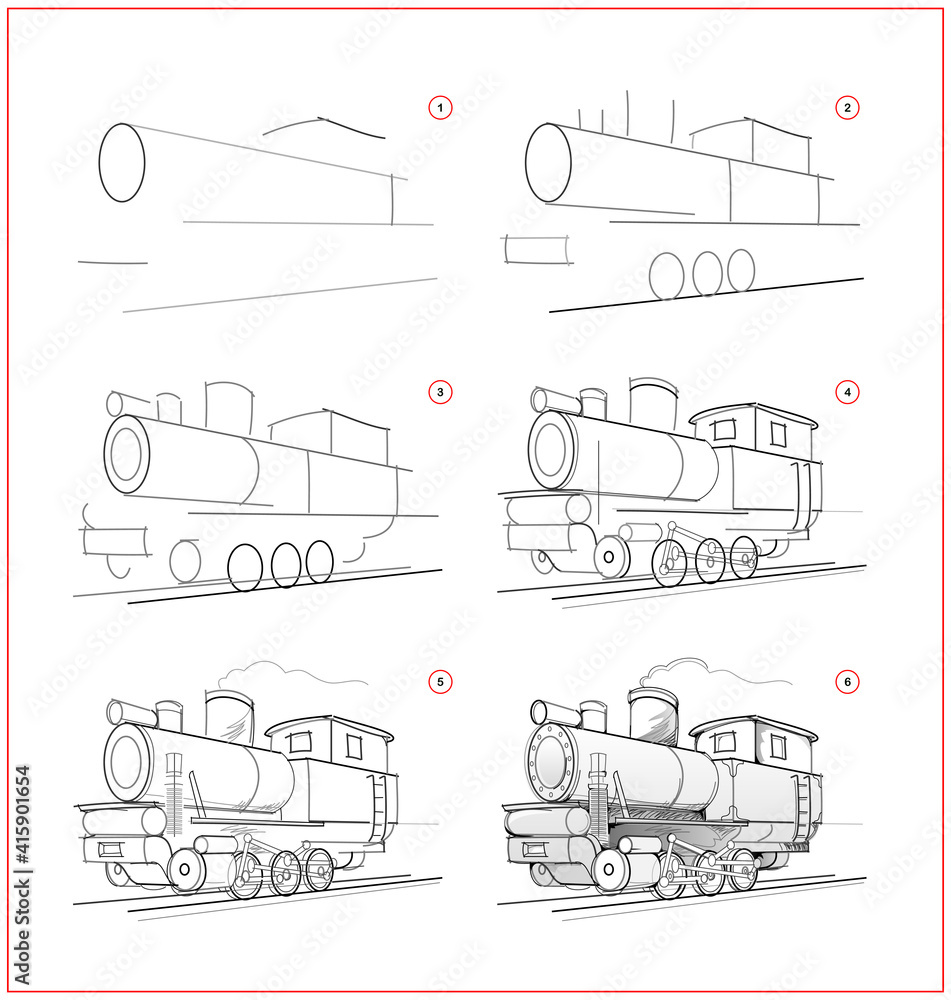 1
2
3
4
5
6
Adobe Stock | #415901654