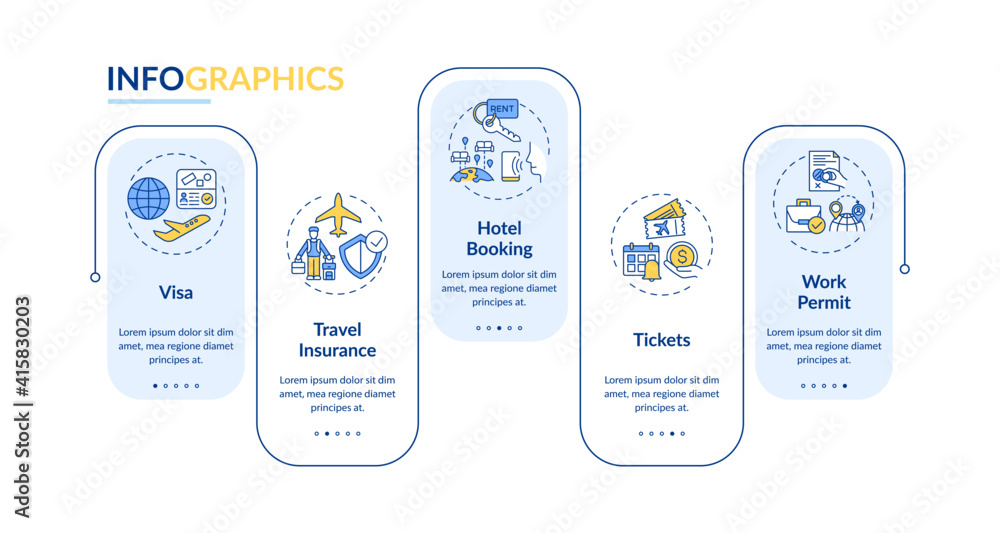 INFOGRAPHICS

Visa

Lorem ipsum dolor sit dim amet, mea regione diamet principes at.

Travel Insurance

Lorem ipsum dolor sit dim amet, mea regione diamet principes at.

RENT

Hotel Booking

Lorem ipsum dolor sit dim amet, mea regione diamet principes at.

Tickets

Lorem ipsum dolor sit dim amet, mea regione diamet principes at.

Work Permit

Lorem ipsum dolor sit dim amet, mea regione diamet principes at.

Adobe Stock | #415830203