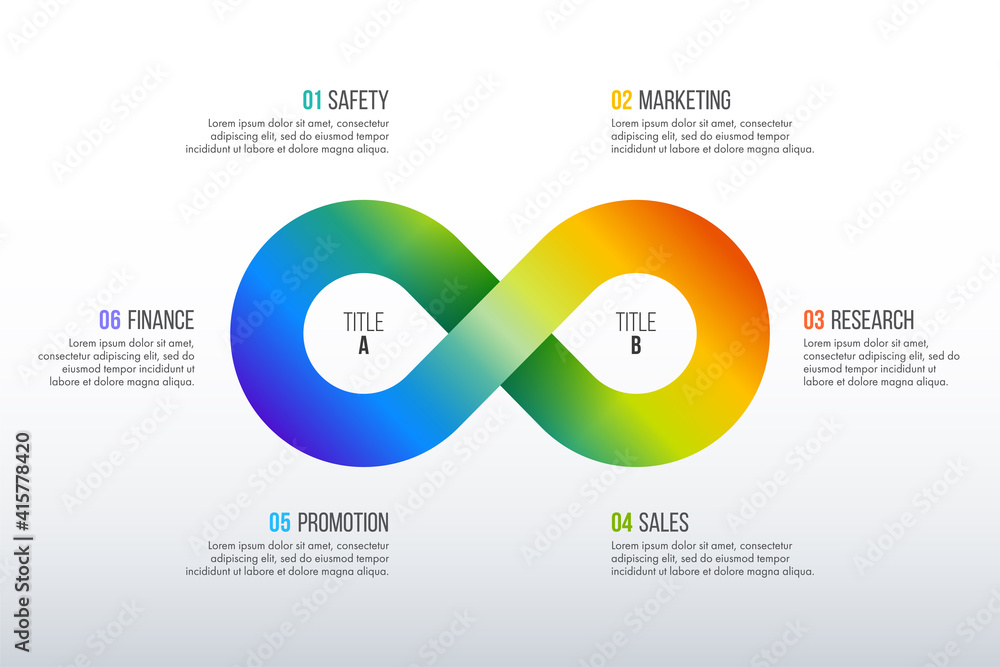 01 SAFETY
Lorem ipsum dolor sit amet, consectetur adipiscing elit, sed do eiusmod tempor incididunt ut labore et dolore magna aliqua.

02 MARKETING
Lorem ipsum dolor sit amet, consectetur adipiscing elit, sed do eiusmod tempor incididunt ut labore et dolore magna aliqua.

06 FINANCE
Lorem ipsum dolor sit amet, consectetur adipiscing elit, sed do eiusmod tempor incididunt ut labore et dolore magna aliqua.

TITLE
A

TITLE
B

03 RESEARCH
Lorem ipsum dolor sit amet, consectetur adipiscing elit, sed do eiusmod tempor incididunt ut labore et dolore magna aliqua.

05 PROMOTION
Lorem ipsum dolor sit amet, consectetur adipiscing elit, sed do eiusmod tempor incididunt ut labore et dolore magna aliqua.

04 SALES
Lorem ipsum dolor sit amet, consectetur adipiscing elit, sed do eiusmod tempor incididunt ut labore et dolore magna aliqua.

Adobe Stock | #415778420