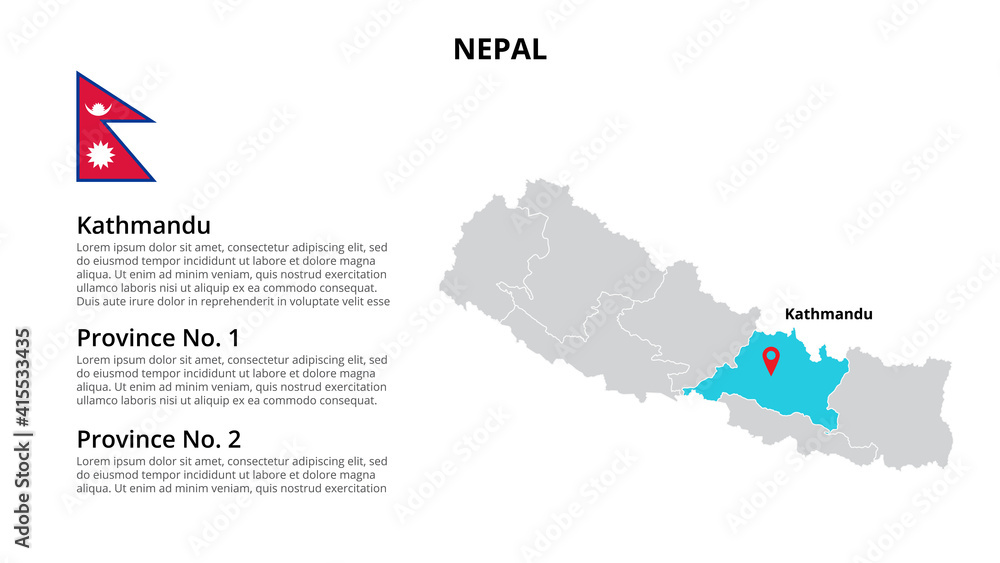 NEPAL

Kathmandu
Lorem ipsum dolor sit amet, consectetur adipiscing elit, sed do eiusmod tempor incididunt ut labore et dolore magna aliqua. Ut enim ad minim veniam, quis nostrud exercitation ullamco laboris nisi ut aliquip ex ea commodo consequat. Duis aute irure dolor in reprehenderit in voluptate velit esse

Province No. 1
Lorem ipsum dolor sit amet, consectetur adipiscing elit, sed do eiusmod tempor incididunt ut labore et dolore magna aliqua. Ut enim ad minim veniam, quis nostrud exercitation ullamco laboris nisi ut aliquip ex ea commodo consequat.

Province No. 2
Lorem ipsum dolor sit amet, consectetur adipiscing elit, sed do eiusmod tempor incididunt ut labore et dolore magna aliqua. Ut enim ad minim veniam, quis nostrud exercitation

Kathmandu

Adobe Stock | #415533435