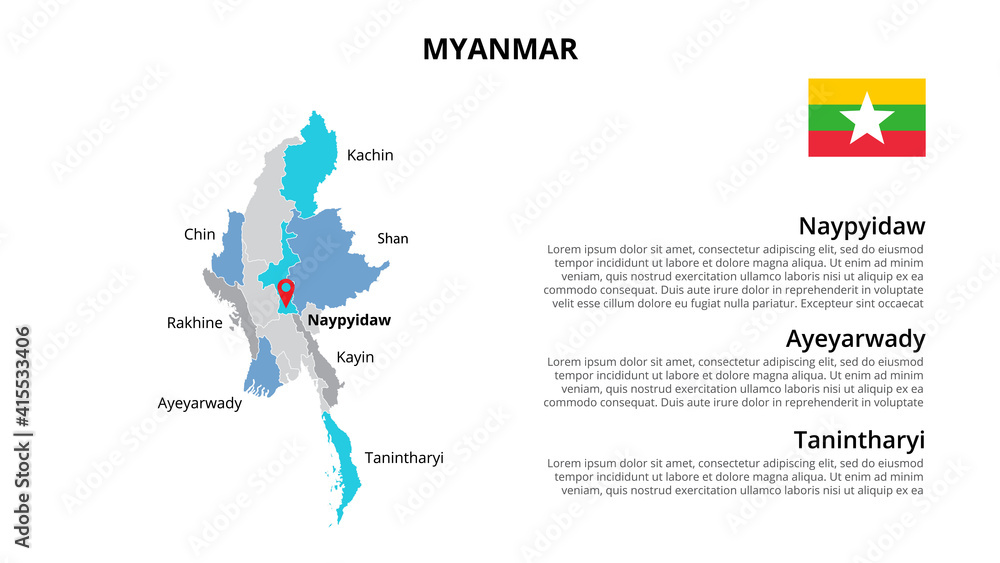 MYANMAR

Kachin

Chin

Shan

Rakhine

Naypyidaw

Kayin

Ayeyarwady

Tanintharyi

Naypyidaw

Lorem ipsum dolor sit amet, consectetur adipiscing elit, sed do eiusmod tempor incididunt ut labore et dolore magna aliqua. Ut enim ad minim veniam, quis nostrud exercitation ullamco laboris nisi ut aliquip ex ea commodo consequat. Duis aute irure dolor in reprehenderit in voluptate velit esse cillum dolore eu fugiat nulla pariatur. Excepteur sint occaecat

Ayeyarwady

Lorem ipsum dolor sit amet, consectetur adipiscing elit, sed do eiusmod tempor incididunt ut labore et dolore magna aliqua. Ut enim ad minim veniam, quis nostrud exercitation ullamco laboris nisi ut aliquip ex ea commodo consequat. Duis aute irure dolor in reprehenderit in voluptate

Tanintharyi

Lorem ipsum dolor sit amet, consectetur adipiscing elit, sed do eiusmod tempor incididunt ut labore et dolore magna aliqua. Ut enim ad minim veniam, quis nostrud exercitation ullamco laboris nisi ut aliquip ex ea

Adobe Stock | #415533406