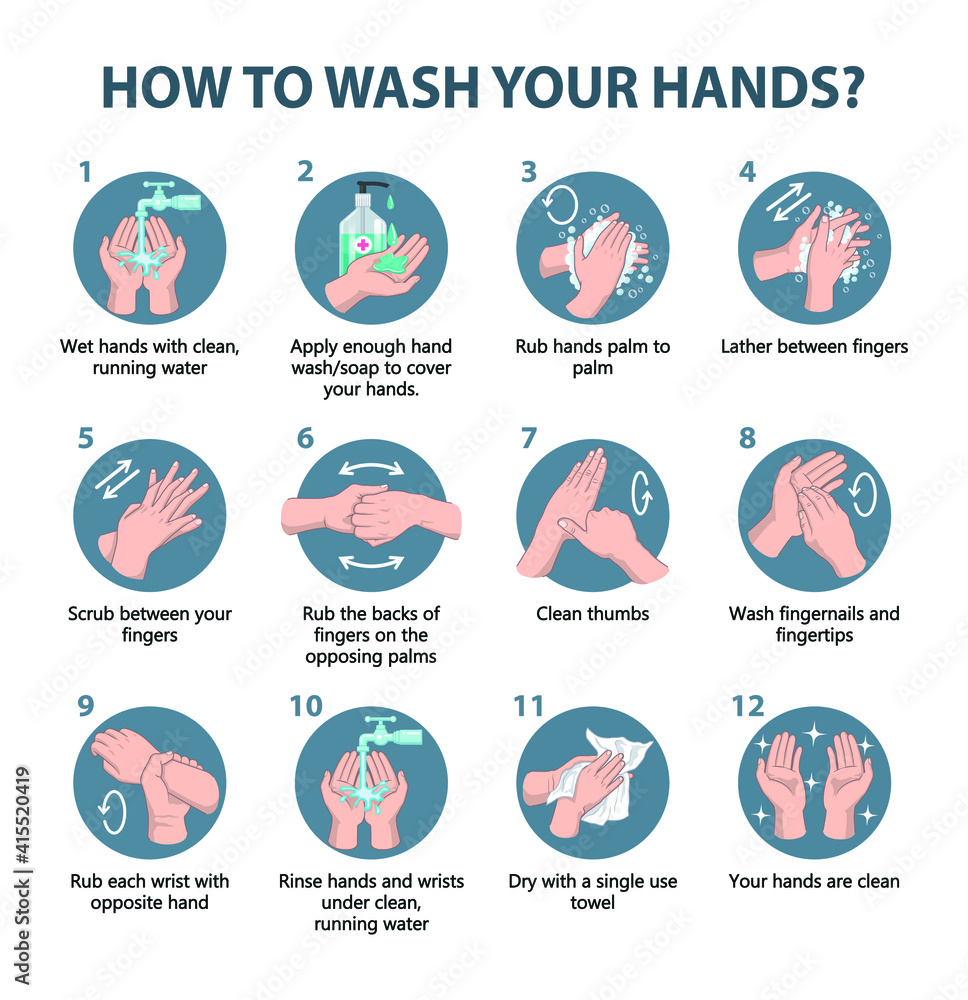 HOW TO WASH YOUR HANDS?

1
Wet hands with clean, running water

2
Apply enough hand wash/soap to cover your hands.

3
Rub hands palm to palm

4
Lather between fingers

5
Scrub between your fingers

6
Rub the backs of fingers on the opposing palms

7
Clean thumbs

8
Wash fingernails and fingertips

9
Rub each wrist with opposite hand

10
Rinse hands and wrists under clean, running water

11
Dry with a single use towel

12
Your hands are clean

Adobe Stock | #415520419