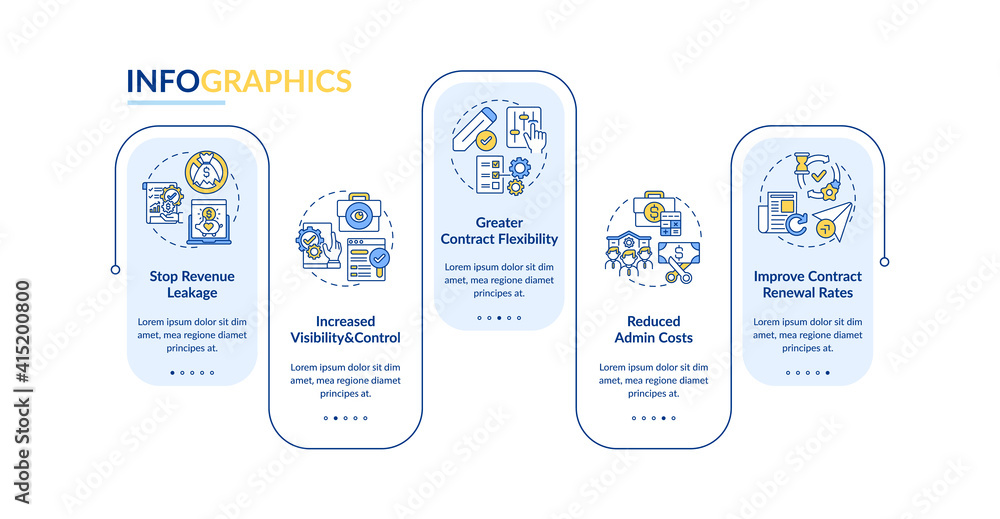 INFOGRAPHICS

Stop Revenue Leakage

Lorem ipsum dolor sit dim amet, mea regione diamet principes at.

Increased Visibility&Control

Lorem ipsum dolor sit dim amet, mea regione diamet principes at.

Greater Contract Flexibility

Lorem ipsum dolor sit dim amet, mea regione diamet principes at.

Reduced Admin Costs

Lorem ipsum dolor sit dim amet, mea regione diamet principes at.

Improve Contract Renewal Rates

Lorem ipsum dolor sit dim amet, mea regione diamet principes at.

Adobe Stock | #415200800