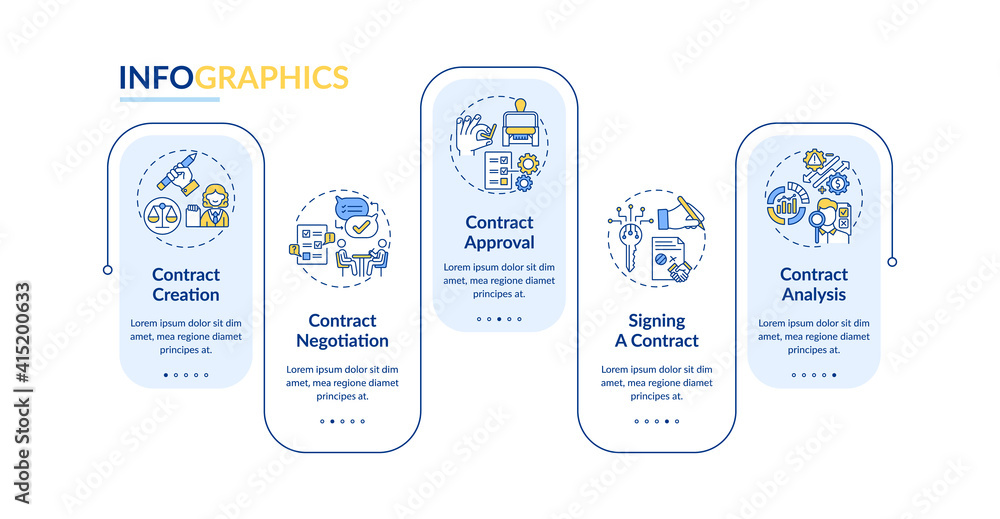 INFOGRAPHICS

Contract Creation

Lorem ipsum dolor sit dim amet, mea regione diamet principes at.

Contract Negotiation

Lorem ipsum dolor sit dim amet, mea regione diamet principes at.

Contract Approval

Lorem ipsum dolor sit dim amet, mea regione diamet principes at.

Signing A Contract

Lorem ipsum dolor sit dim amet, mea regione diamet principes at.

Contract Analysis

Lorem ipsum dolor sit dim amet, mea regione diamet principes at.

Adobe Stock | #415200633