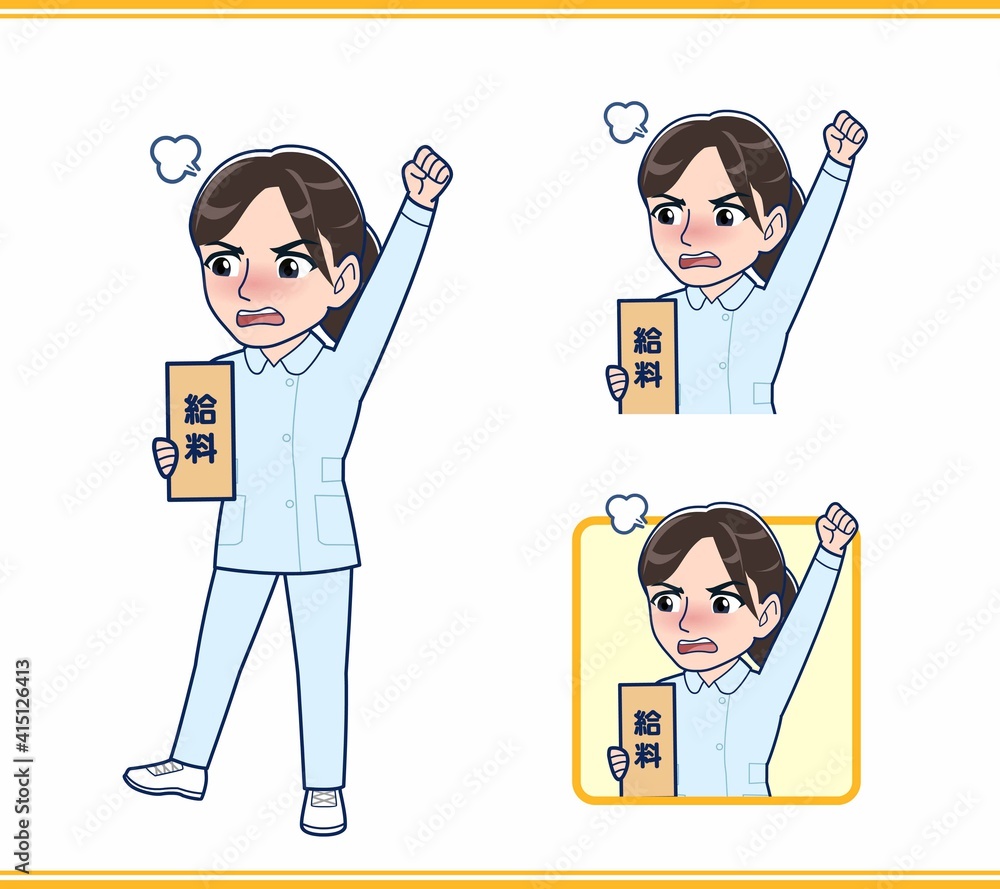 給料

給料

給料

Adobe Stock | #415126413