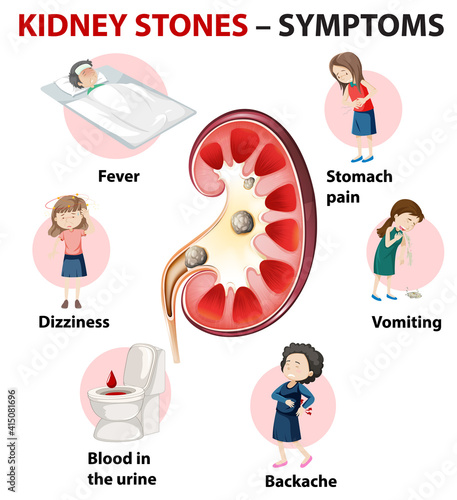 KIDNEY STONES – SYMPTOMS

Fever

Stomach pain

Dizziness

Vomiting

Blood in the urine

Backache

Adobe Stock | #415081696