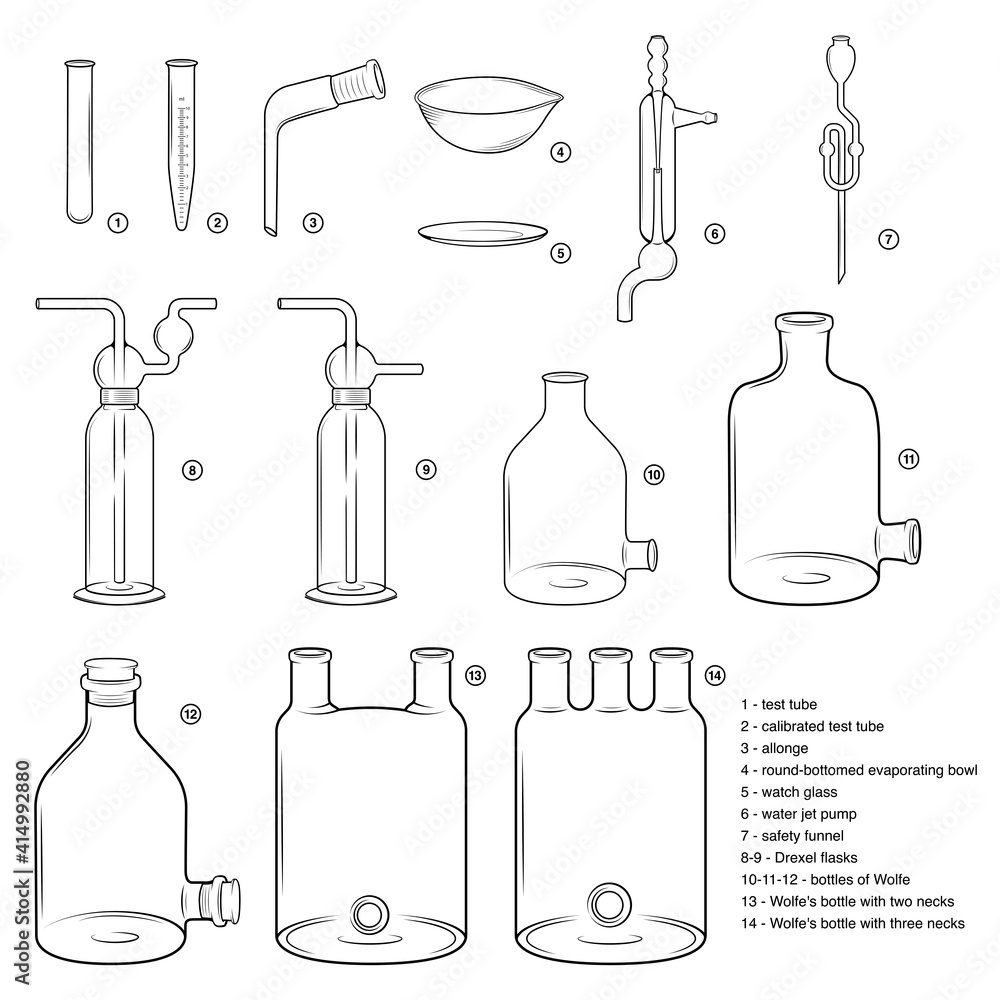 1
2
3
4
5
6
7
8
9
10
11
12
13
14

1 - test tube
2 - calibrated test tube
3 - allonge
4 - round-bottomed evaporating bowl
5 - watch glass
6 - water jet pump
7 - safety funnel
8-9 - Drexel flasks
10-11-12 - bottles of Wolfe
13 - Wolfe's bottle with two necks
14 - Wolfe's bottle with three necks

414992880