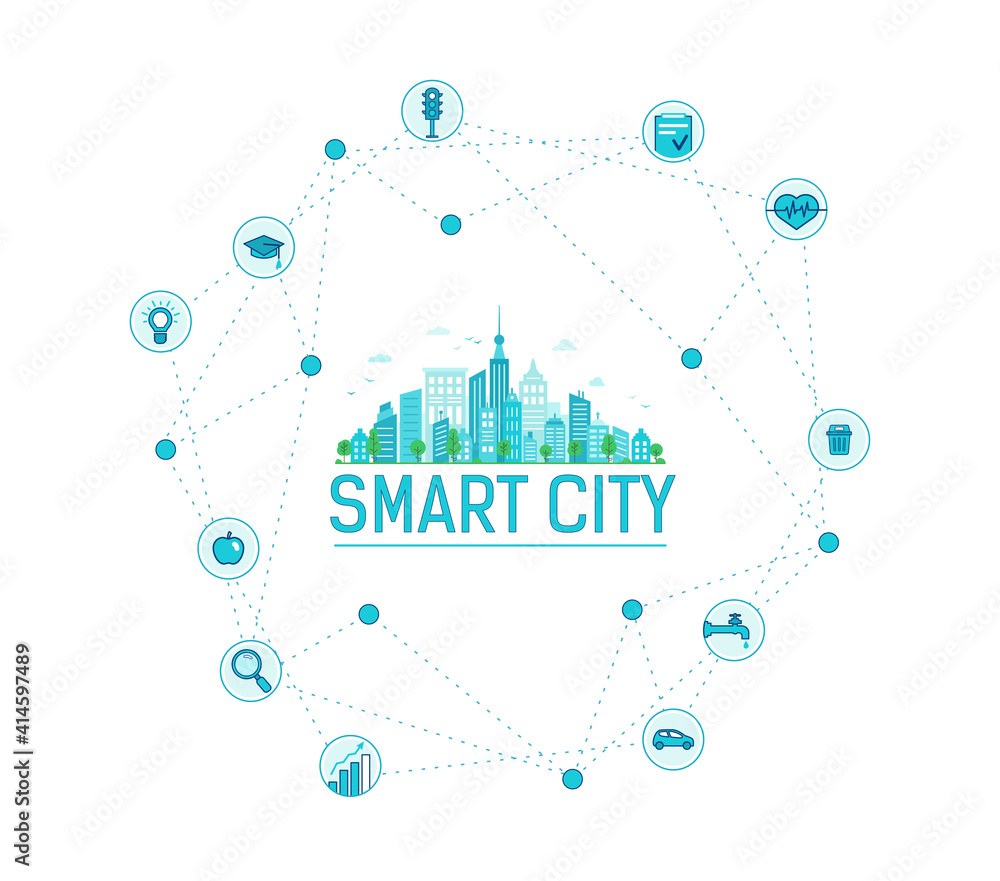 SMART CITY

Adobe Stock | #414597489