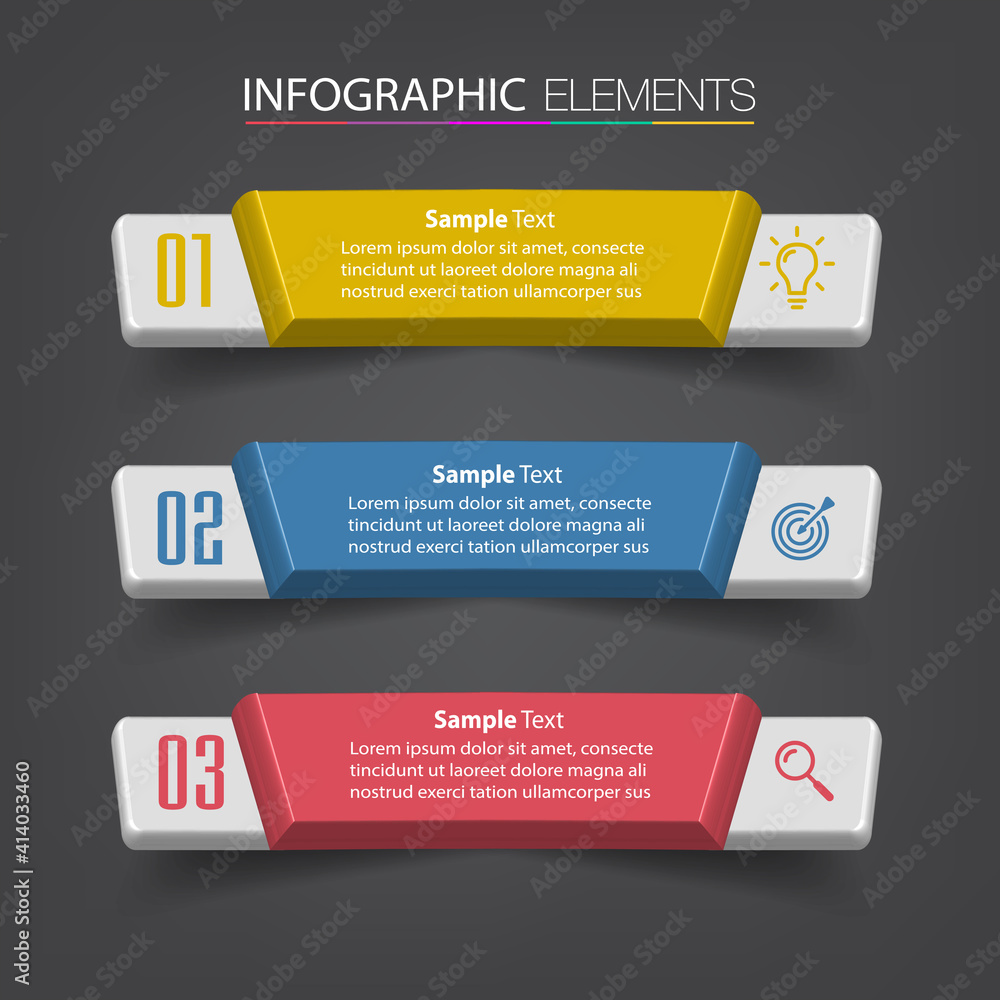 INFOGRAPHIC ELEMENTS

01

Sample Text
Lorem ipsum dolor sit amet, consecte tincidunt ut laoreet dolore magna ali nostrud exerci tation ullamcorper sus

02

Sample Text
Lorem ipsum dolor sit amet, consecte tincidunt ut laoreet dolore magna ali nostrud exerci tation ullamcorper sus

03

Sample Text
Lorem ipsum dolor sit amet, consecte tincidunt ut laoreet dolore magna ali nostrud exerci tation ullamcorper sus

Adobe Stock | #414033460