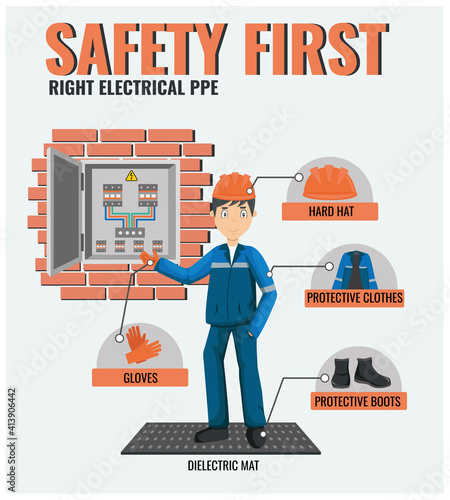 SAFETY FIRST
RIGHT ELECTRICAL PPE

HARD HAT

PROTECTIVE CLOTHES

GLOVES

PROTECTIVE BOOTS

DIELECTRIC MAT

Adobe Stock | #413906442