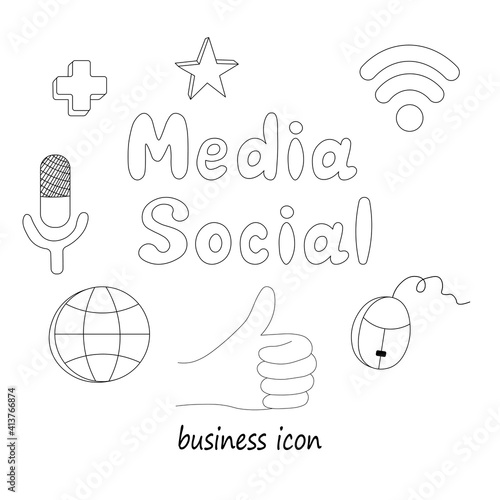 Media
Social

business icon

Adobe Stock | #413766874