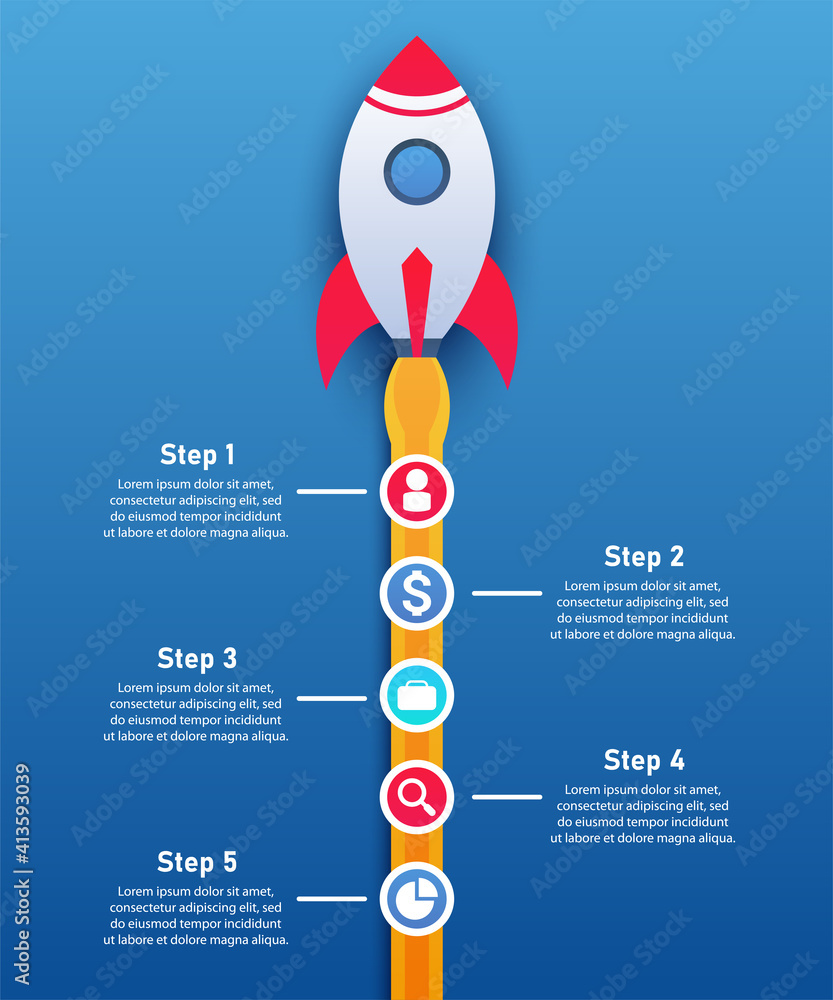 Step 1
Lorem ipsum dolor sit amet, consectetur adipiscing elit, sed do eiusmod tempor incididunt ut labore et dolore magna aliqua.

Step 2
Lorem ipsum dolor sit amet, consectetur adipiscing elit, sed do eiusmod tempor incididunt ut labore et dolore magna aliqua.

Step 3
Lorem ipsum dolor sit amet, consectetur adipiscing elit, sed do eiusmod tempor incididunt ut labore et dolore magna aliqua.

Step 4
Lorem ipsum dolor sit amet, consectetur adipiscing elit, sed do eiusmod tempor incididunt ut labore et dolore magna aliqua.

Step 5
Lorem ipsum dolor sit amet, consectetur adipiscing elit, sed do eiusmod tempor incididunt ut labore et dolore magna aliqua.

Adobe Stock | #413593039