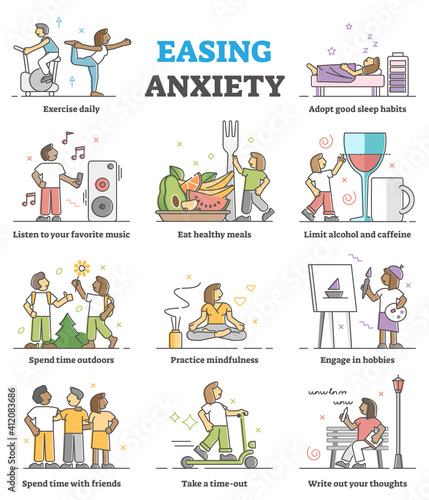 EASING ANXIETY

Exercise daily

Adopt good sleep habits

Listen to your favorite music

Eat healthy meals

Limit alcohol and caffeine

Spend time outdoors

Practice mindfulness

Engage in hobbies

Spend time with friends

Take a time-out

Write out your thoughts

Adobe Stock | #412083686