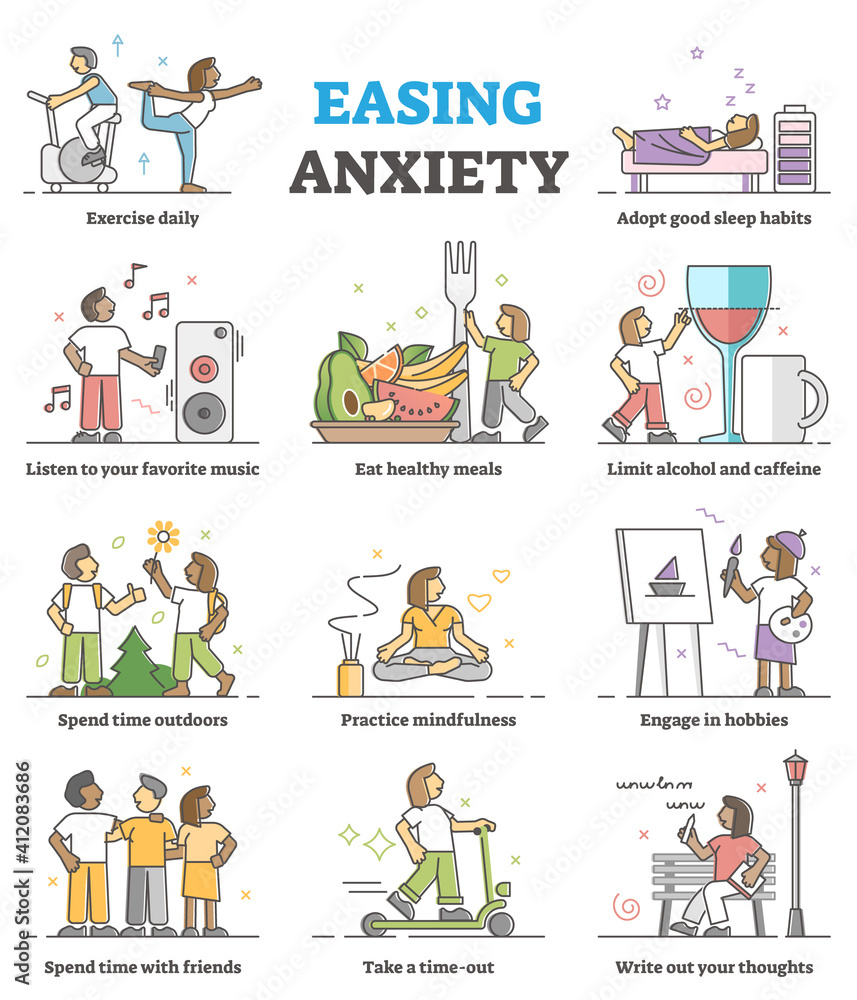 EASING
ANXIETY

Exercise daily

Adopt good sleep habits

Listen to your favorite music

Eat healthy meals

Limit alcohol and caffeine

Spend time outdoors

Practice mindfulness

Engage in hobbies

Spend time with friends

Take a time-out

Write out your thoughts

Adobe Stock | #412083686