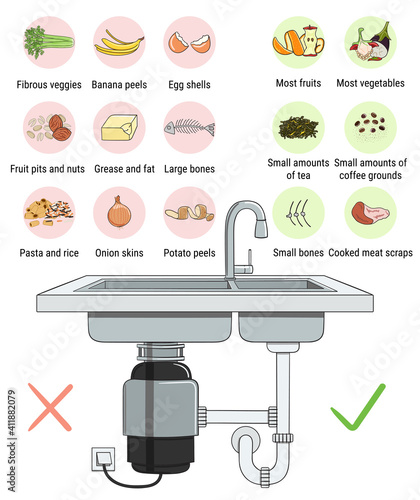 Fibrous veggies
Banana peels
Egg shells

Fruit pits and nuts
Grease and fat
Large bones

Pasta and rice
Onion skins
Potato peels

Most fruits
Most vegetables

Small amounts of tea
Small amounts of coffee grounds

Small bones
Cooked meat scraps

Adobe Stock | #411882079