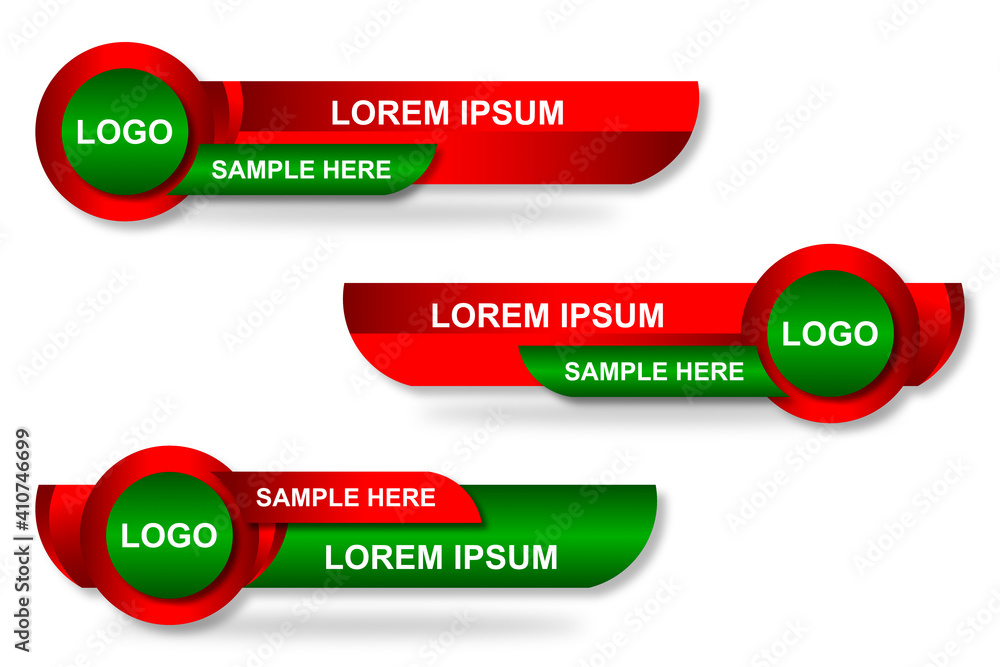 LOGO
LOREM IPSUM
SAMPLE HERE

LOREM IPSUM
SAMPLE HERE
LOGO

LOGO
SAMPLE HERE
LOREM IPSUM

Adobe Stock | #410746699