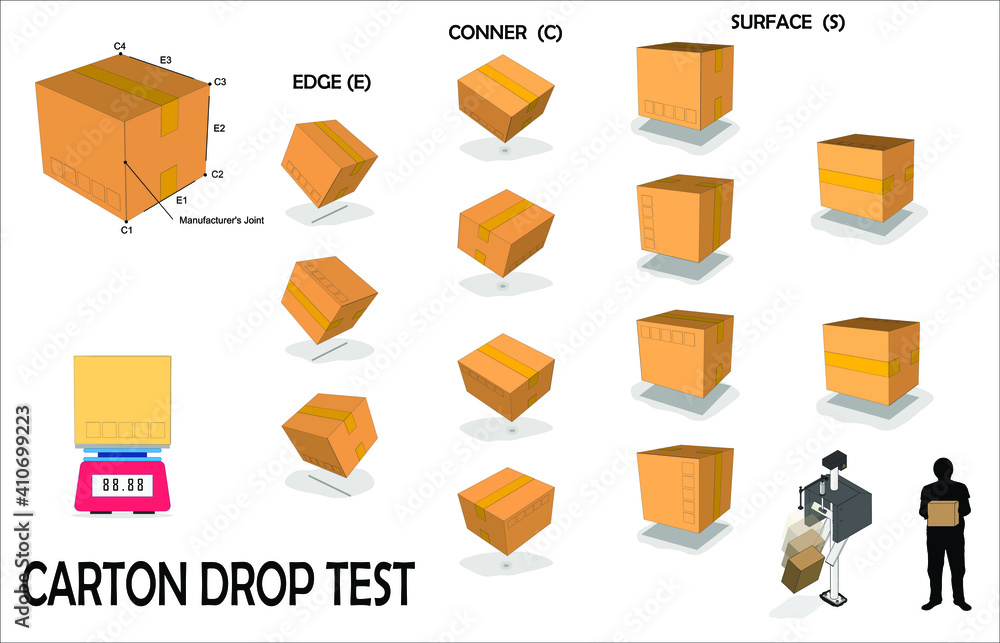 C4
E3
C3
E2
C2
E1
C1
Manufacturer's Joint

EDGE (E)

CONNER (C)

SURFACE (S)

88.88

CARTON DROP TEST

Adobe Stock | #410699223