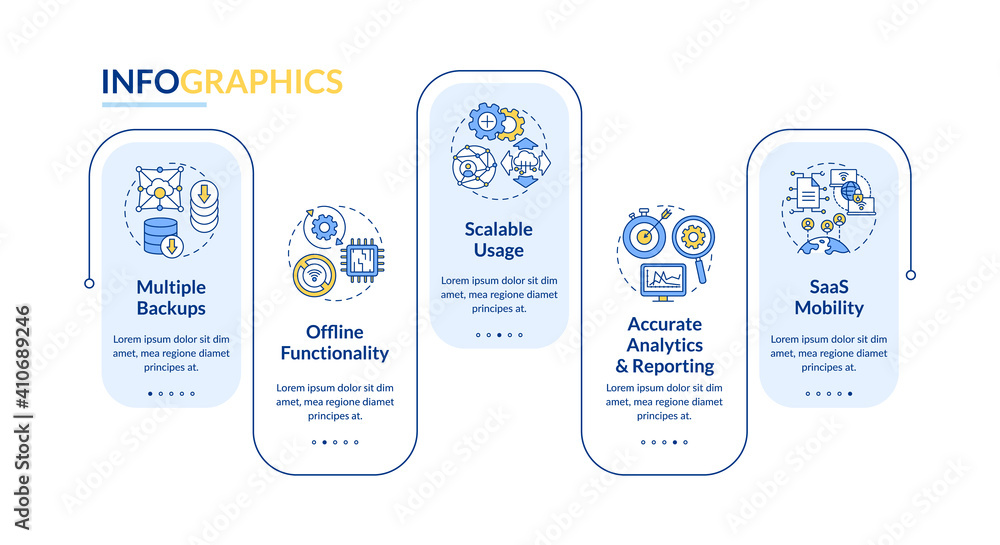 INFOGRAPHICS

Multiple Backups

Lorem ipsum dolor sit dim amet, mea regione diamet principes at.

Offline Functionality

Lorem ipsum dolor sit dim amet, mea regione diamet principes at.

Scalable Usage

Lorem ipsum dolor sit dim amet, mea regione diamet principes at.

Accurate Analytics & Reporting

Lorem ipsum dolor sit dim amet, mea regione diamet principes at.

SaaS Mobility

Lorem ipsum dolor sit dim amet, mea regione diamet principes at.

Adobe Stock | #410689246