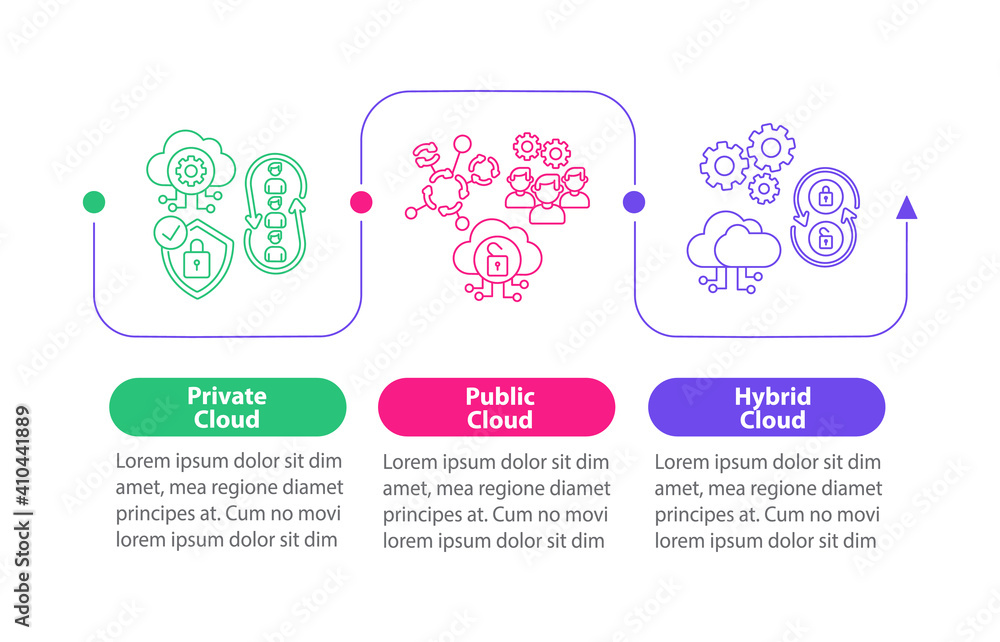 Private Cloud

Lorem ipsum dolor sit dim amet, mea regione diamet principes at. Cum no movi lorem ipsum dolor sit dim

Public Cloud

Lorem ipsum dolor sit dim amet, mea regione diamet principes at. Cum no movi lorem ipsum dolor sit dim

Hybrid Cloud

Lorem ipsum dolor sit dim amet, mea regione diamet principes at. Cum no movi lorem ipsum dolor sit dim

Adobe Stock | #410441889