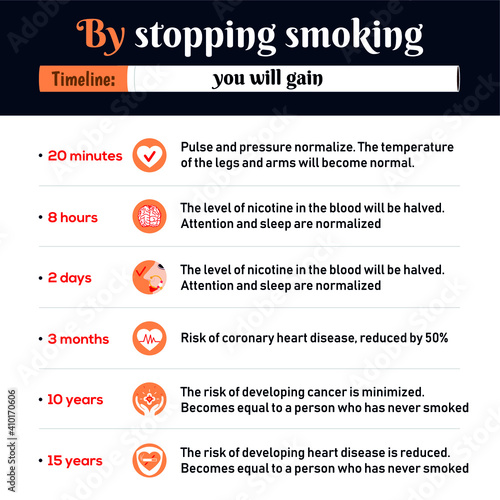 By stopping smoking

Timeline: you will gain

• 20 minutes
Pulse and pressure normalize. The temperature of the legs and arms will become normal.

• 8 hours
The level of nicotine in the blood will be halved. Attention and sleep are normalized

• 2 days
The level of nicotine in the blood will be halved. Attention and sleep are normalized

• 3 months
Risk of coronary heart disease, reduced by 50%

• 10 years
The risk of developing cancer is minimized. Becomes equal to a person who has never smoked

• 15 years
The risk of developing heart disease is reduced. Becomes equal to a person who has never smoked

Adobe Stock | #410170606